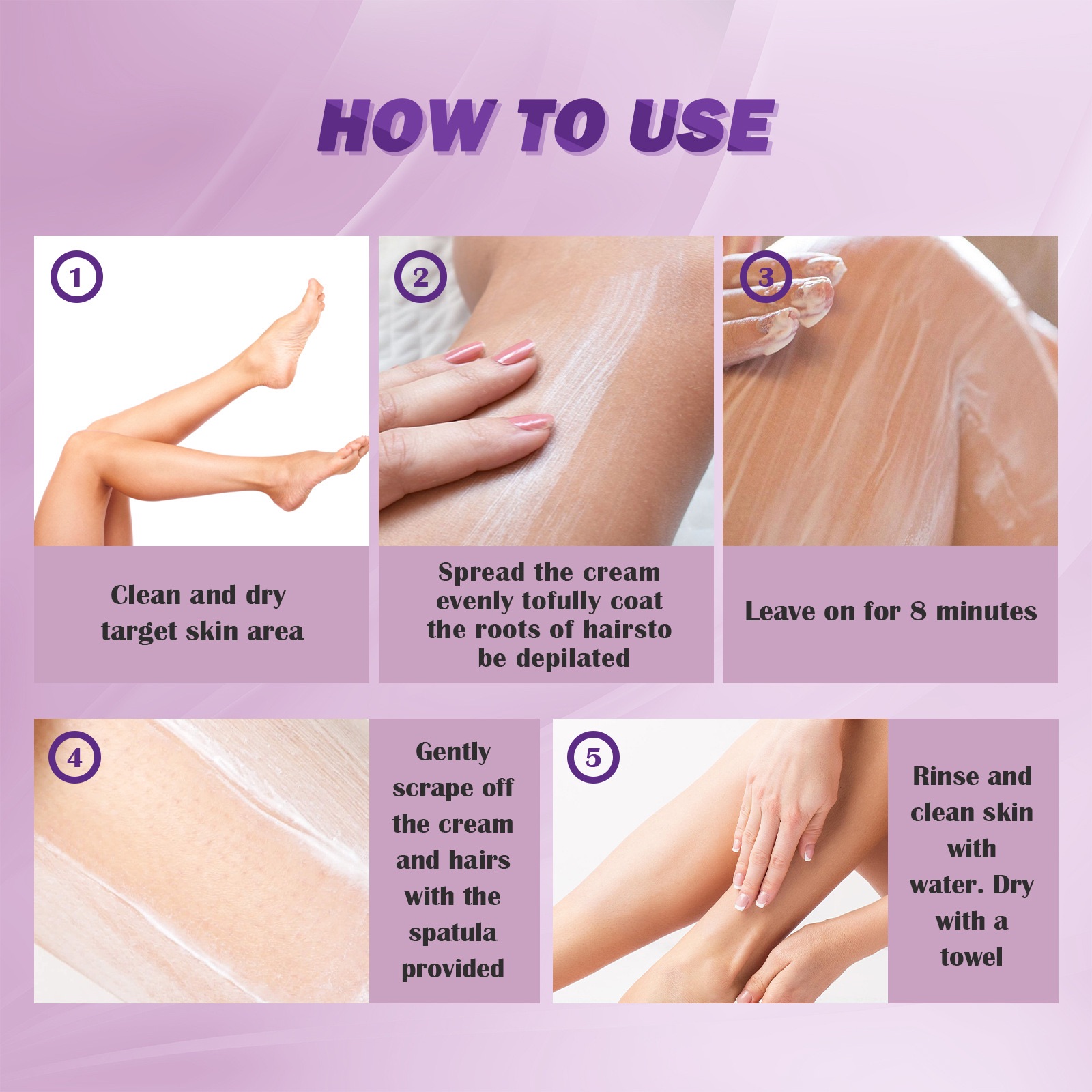 HOW TO USE

1

Clean and dry target skin area

2

Spread the cream evenly tofully coat the roots of hairsto be depilated

3

Leave on for 8 minutes

4

Gently scrape off the cream and hairs with the spatula provided

5

Rinse and clean skin with water. Dry with a towel