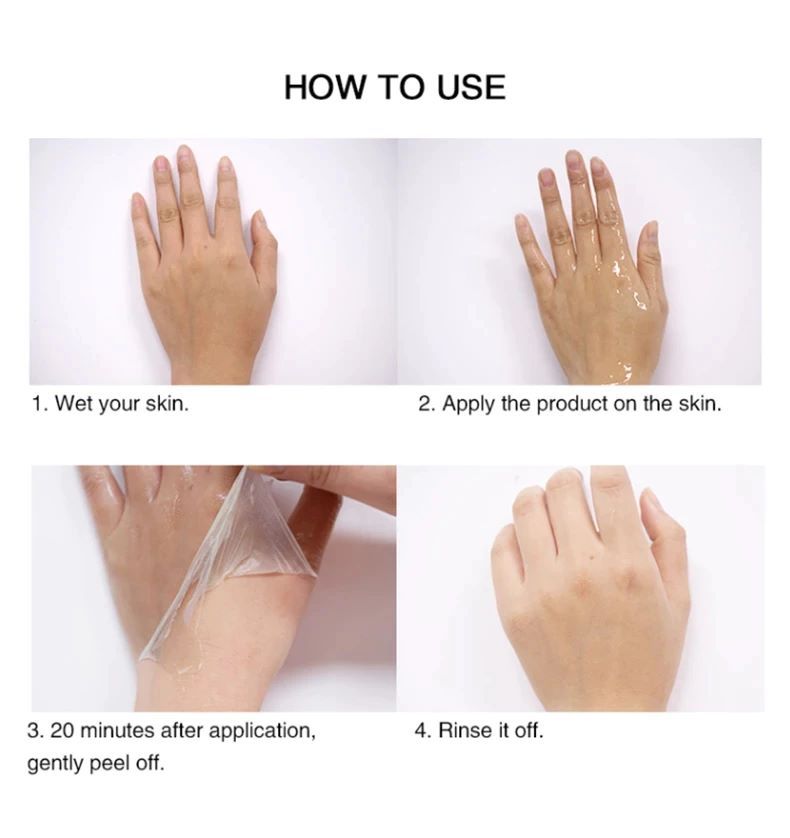 HOW TO USE

1. Wet your skin.

2. Apply the product on the skin.

3. 20 minutes after application, gently peel off.

4. Rinse it off.