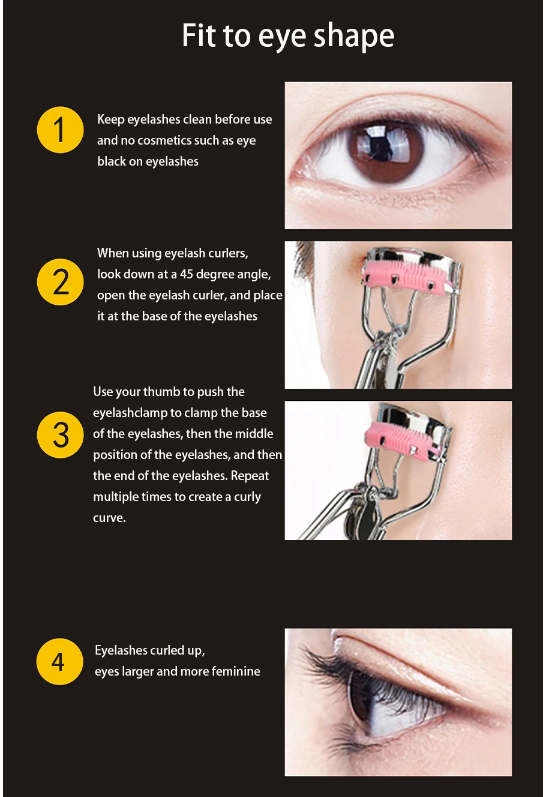 Fit to eye shape

1

Keep eyelashes clean before use and no cosmetics such as eye black on eyelashes

2

When using eyelash curlers, look down at a 45 degree angle, open the eyelash curler, and place it at the base of the eyelashes

3

Use your thumb to push the eyelashclamp to clamp the base of the eyelashes, then the middle position of the eyelashes, and then the end of the eyelashes. Repeat multiple times to create a curly curve.

4

Eyelashes curled up, eyes larger and more feminine