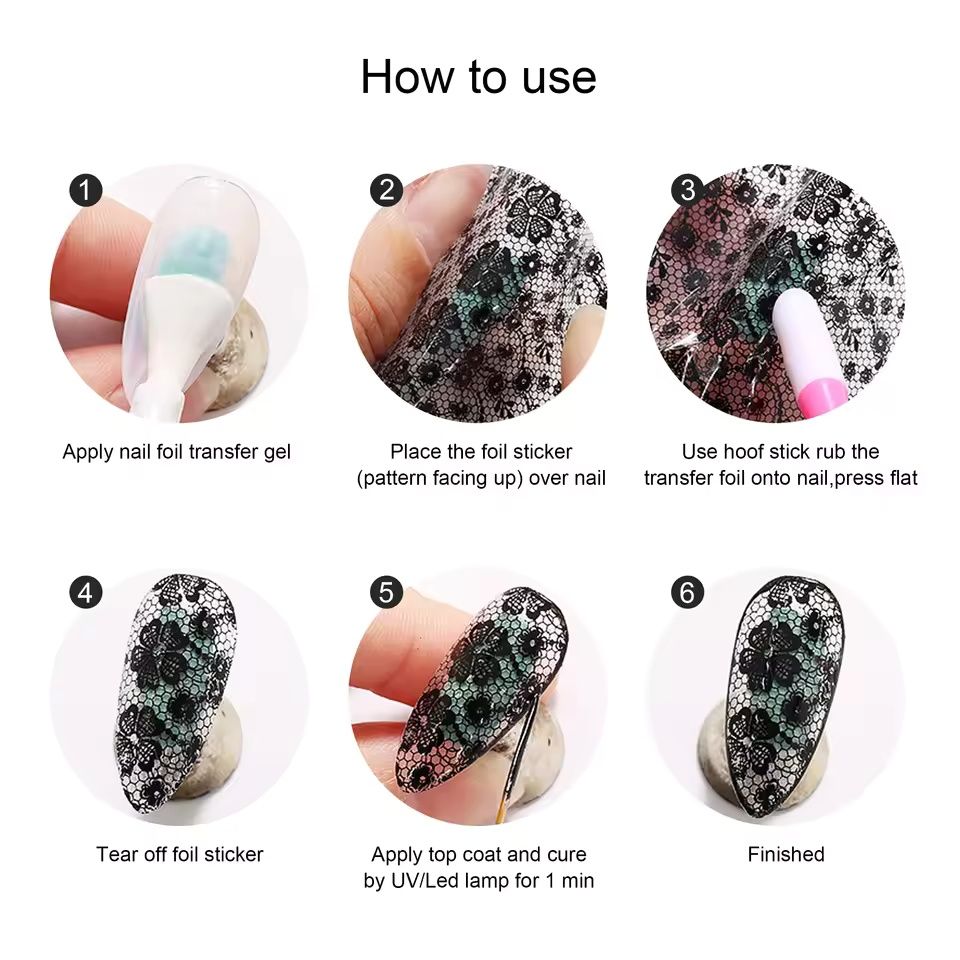 How to use

1
Apply nail foil transfer gel

2
Place the foil sticker (pattern facing up) over nail

3
Use hoof stick rub the transfer foil onto nail,press flat

4
Tear off foil sticker

5
Apply top coat and cure by UV/Led lamp for 1 min

6
Finished