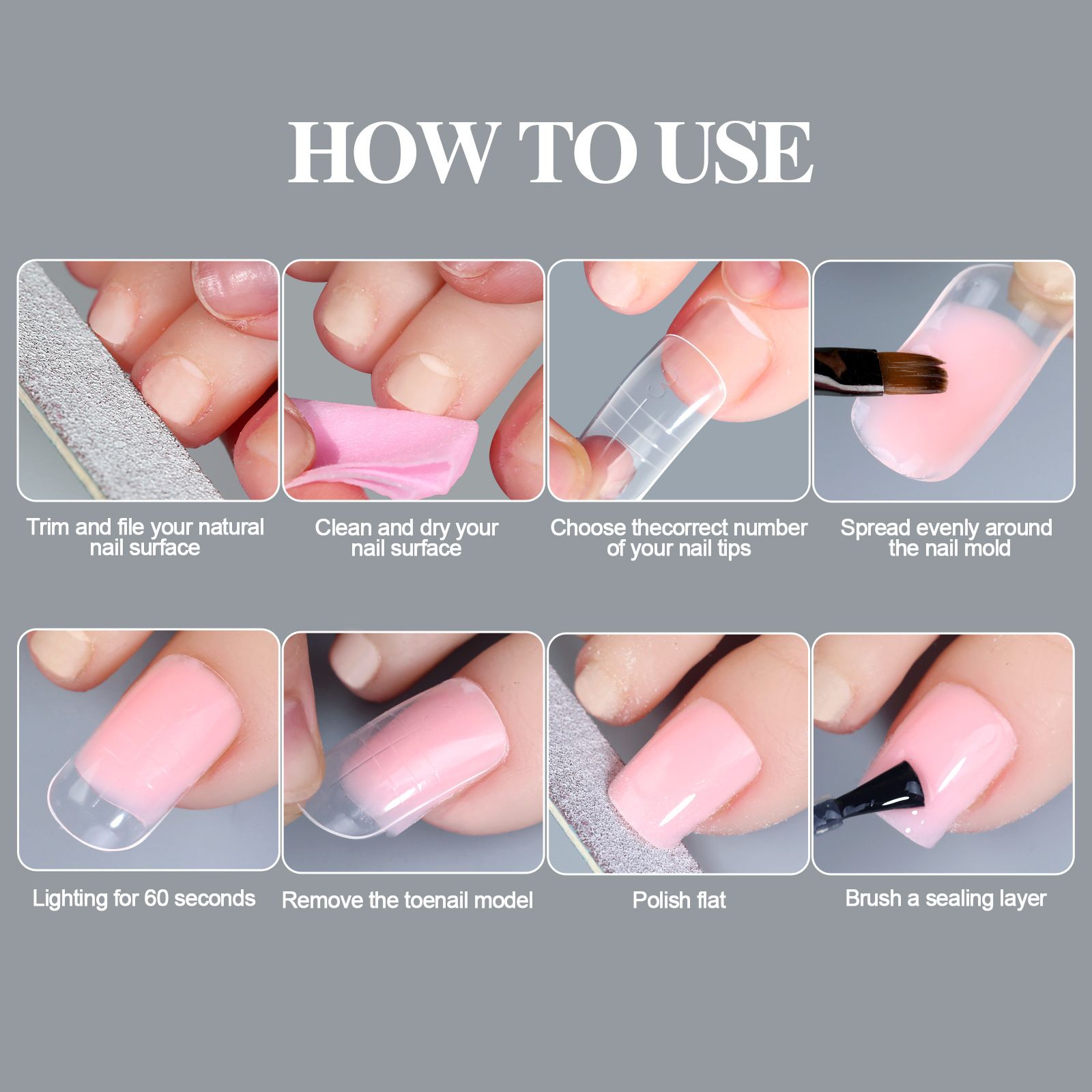 HOW TO USE

Trim and file your natural nail surface

Clean and dry your nail surface

Choose thecorrect number of your nail tips

Spread evenly around the nail mold

Lighting for 60 seconds

Remove the toenail model

Polish flat

Brush a sealing layer