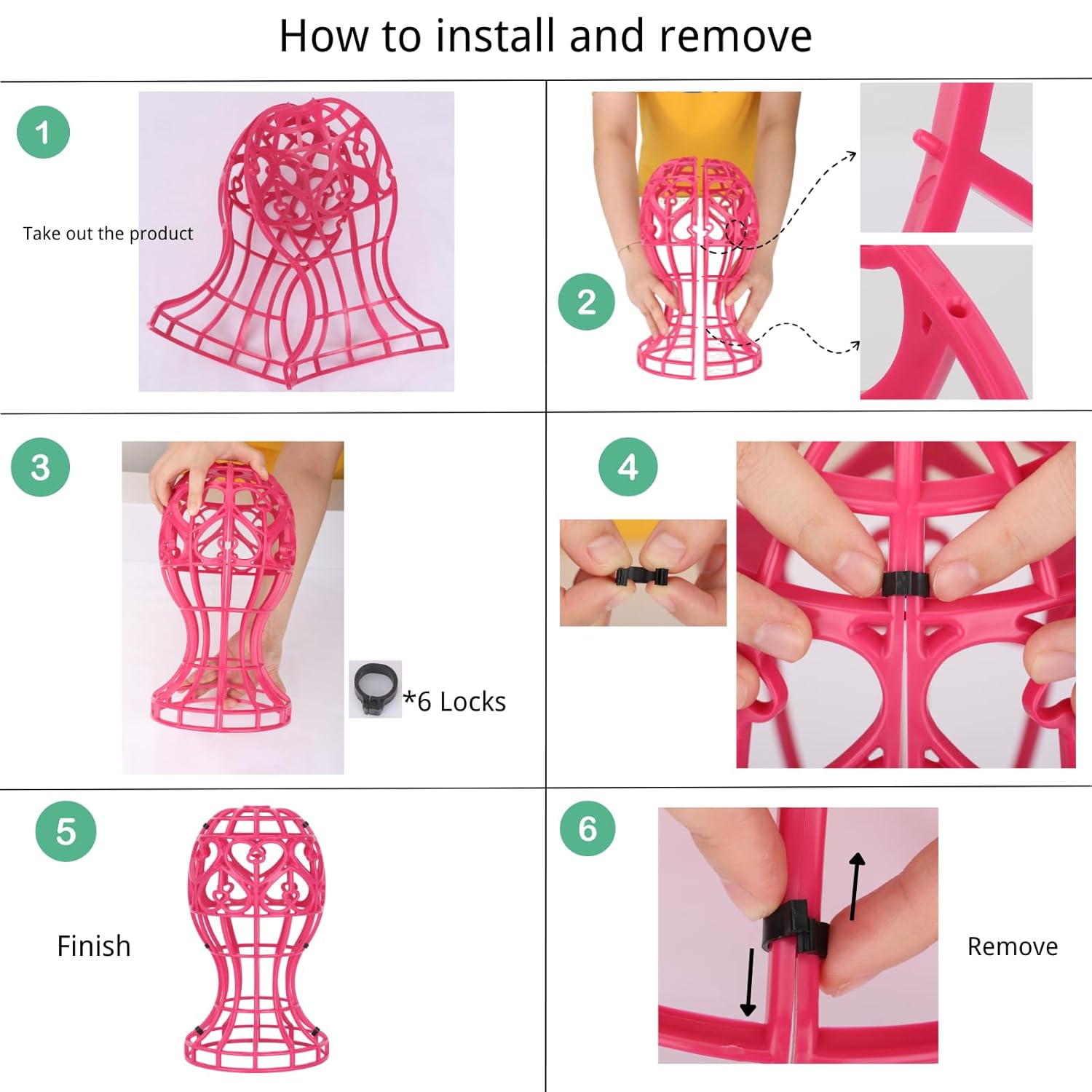 How to install and remove

1

Take out the product

2

3

*6 Locks

4

5

Finish

6

Remove