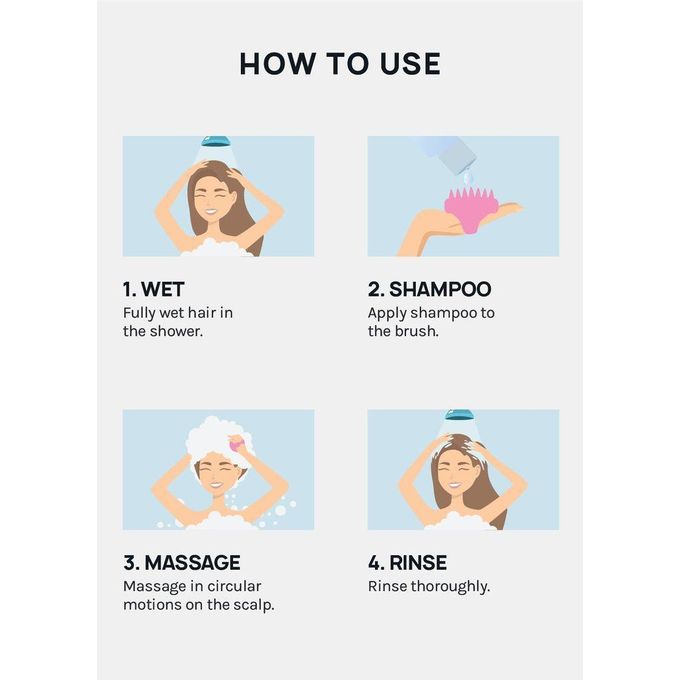 HOW TO USE

1. WET
Fully wet hair in the shower.

2. SHAMPOO
Apply shampoo to the brush.

3. MASSAGE
Massage in circular motions on the scalp.

4. RINSE
Rinse thoroughly.