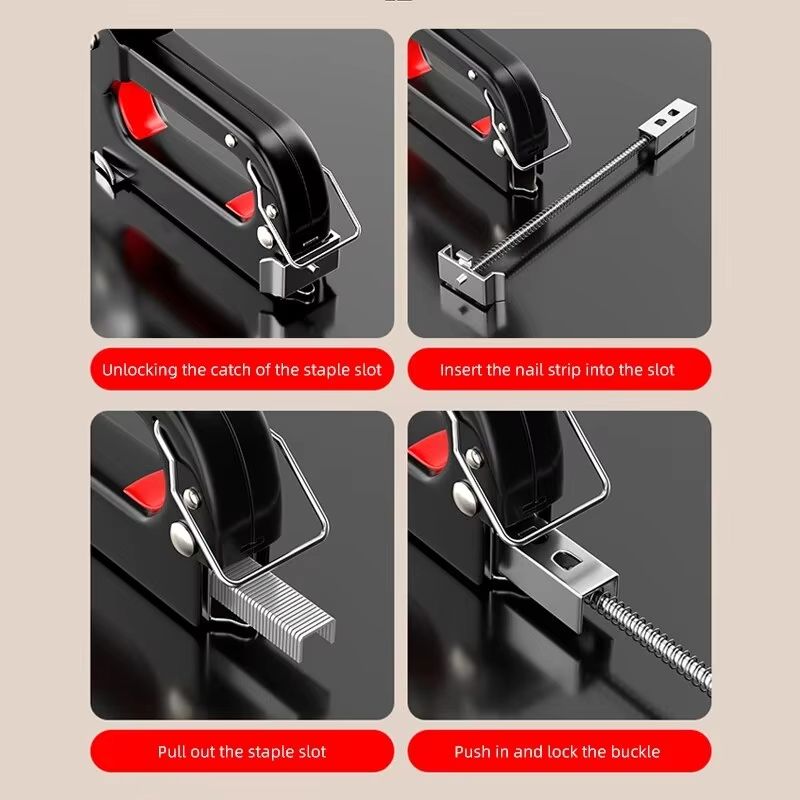 Unlocking the catch of the staple slot

Insert the nail strip into the slot

Pull out the staple slot

Push in and lock the buckle