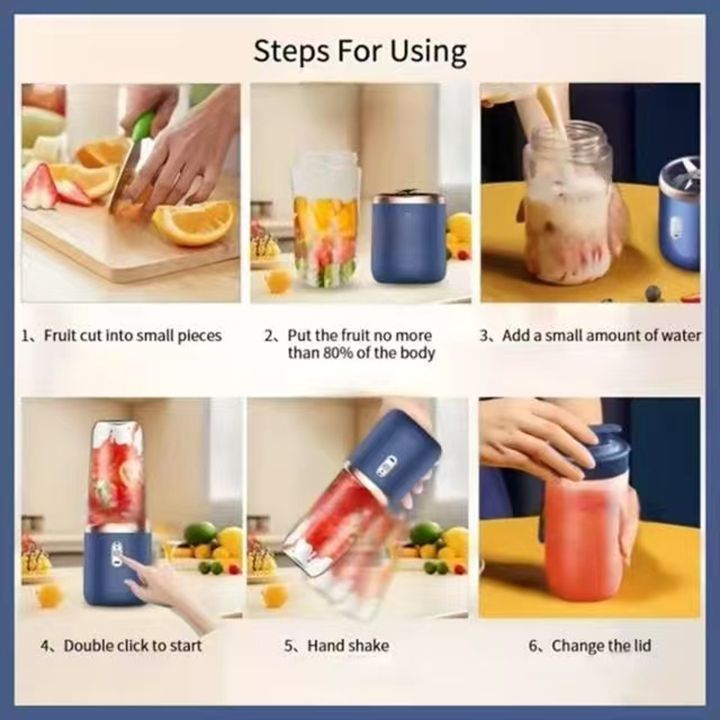 Steps For Using

1、Fruit cut into small pieces

2、Put the fruit no more than 80% of the body

3、Add a small amount of water

4、Double click to start

5、Hand shake

6、Change the lid