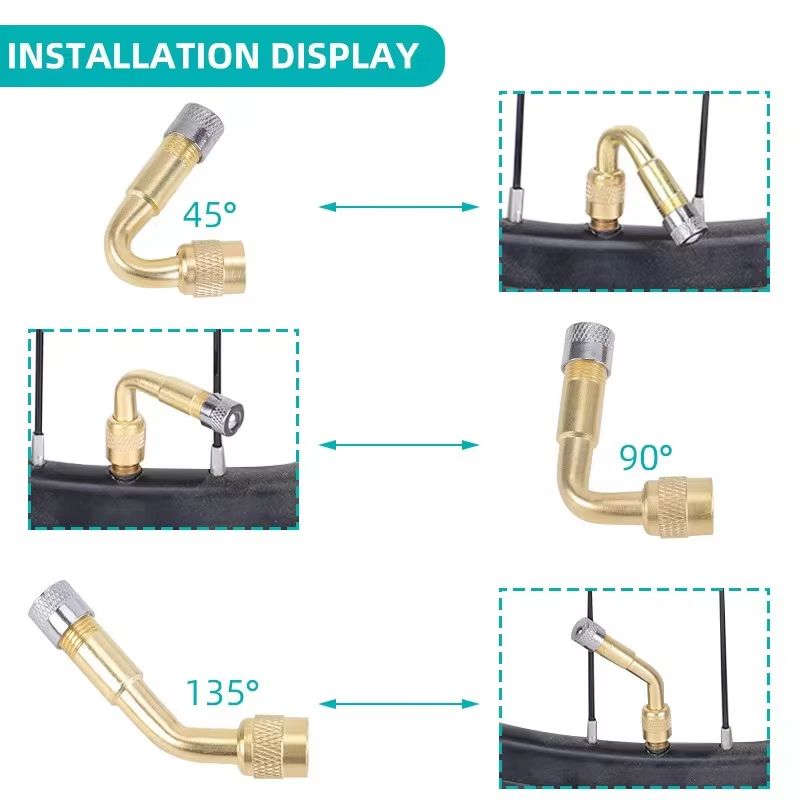 INSTALLATION DISPLAY

45°

90°

135°