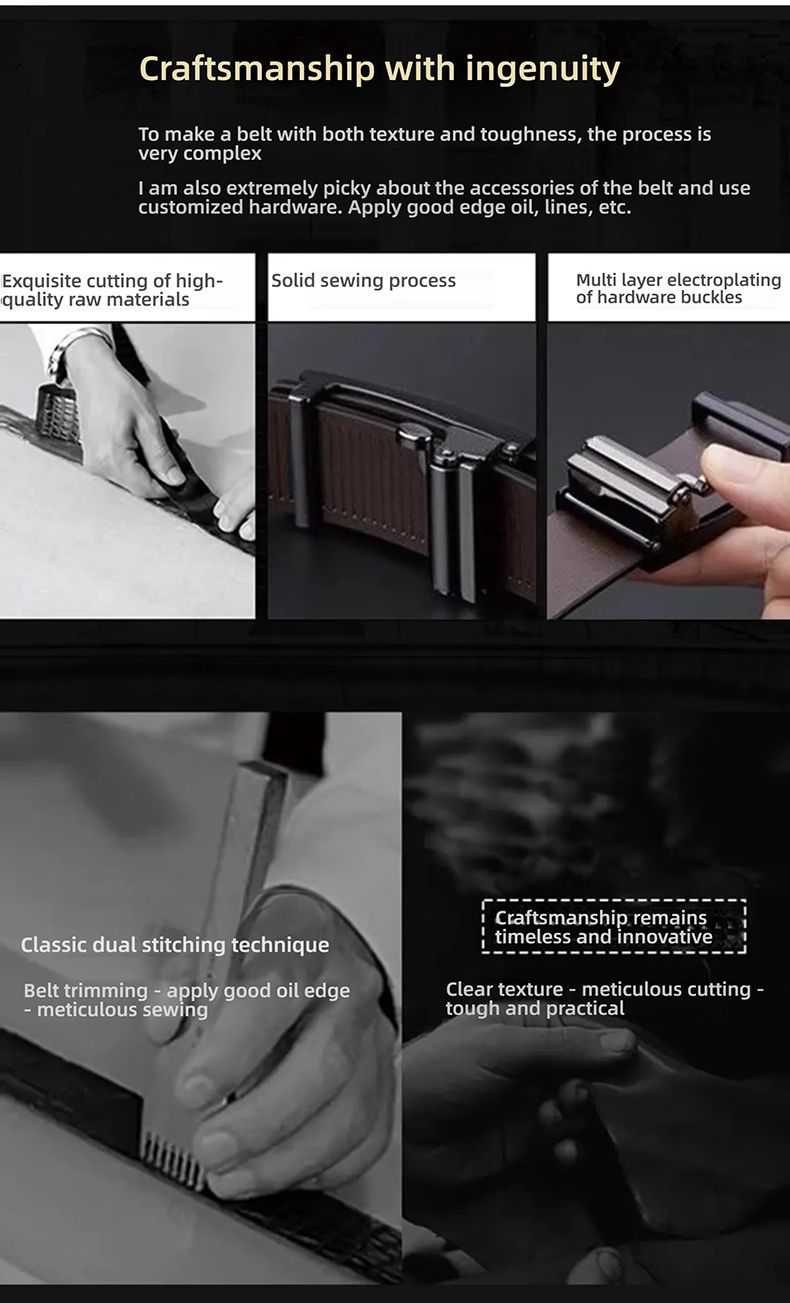 Craftsmanship with ingenuity

To make a belt with both texture and toughness, the process is very complex

I am also extremely picky about the accessories of the belt and use customized hardware. Apply good edge oil, lines, etc.

Exquisite cutting of high-quality raw materials

Solid sewing process

Multi layer electroplating of hardware buckles

Classic dual stitching technique

Belt trimming - apply good oil edge - meticulous sewing

Craftsmanship remains timeless and innovative

Clear texture - meticulous cutting - tough and practical