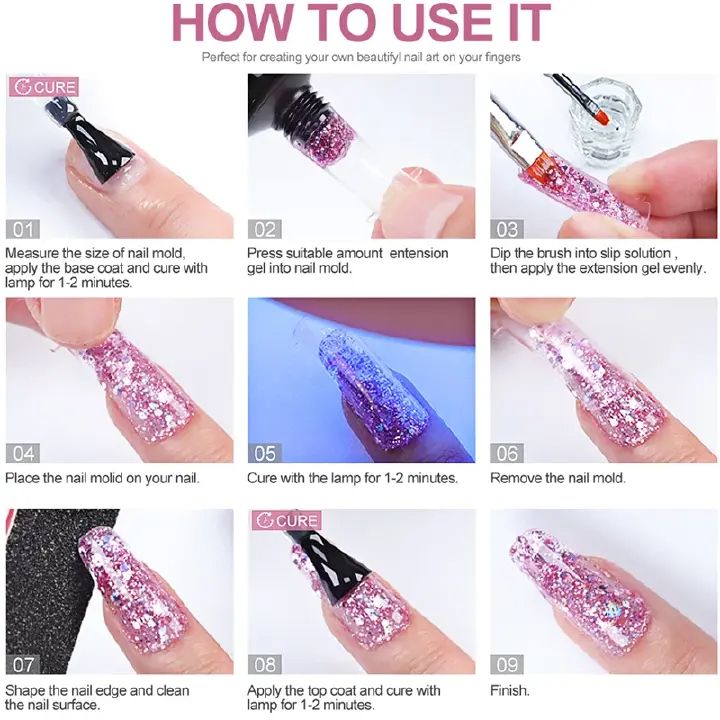 HOW TO USE IT

Perfect for creating your own beautifyl nail art on your fingers

CURE

01

Measure the size of nail mold, apply the base coat and cure with lamp for 1-2 minutes.

02

Press suitable amount entension gel into nail mold.

03

Dip the brush into slip solution , then apply the extension gel evenly.

04

Place the nail molid on your nail.

05

Cure with the lamp for 1-2 minutes.

06

Remove the nail mold.

07

Shape the nail edge and clean the nail surface.

CURE

08

Apply the top coat and cure with lamp for 1-2 minutes.

09

Finish.