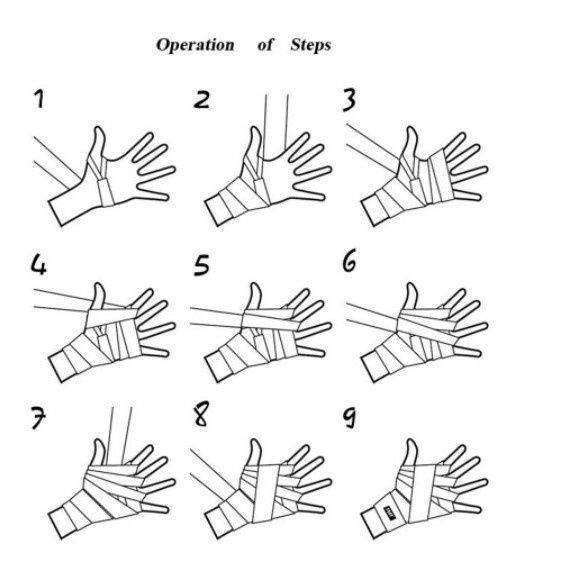 Operation of Steps

1

2

3

4

5

6

7

8

9