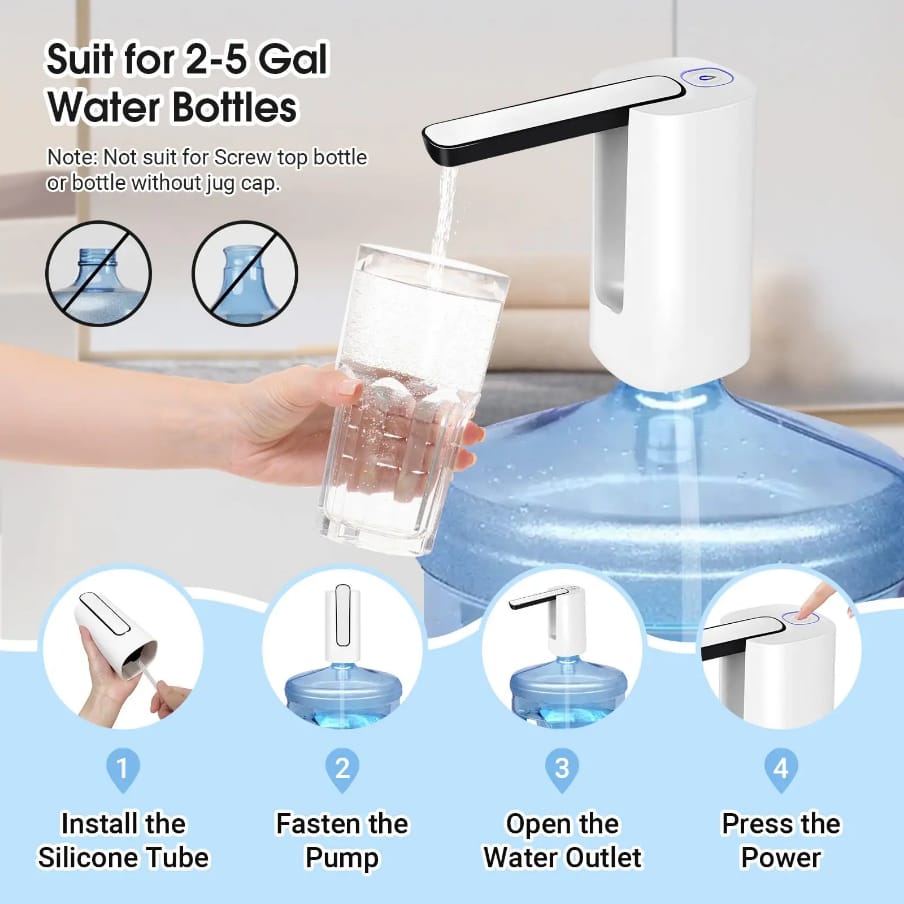 Suit for 2-5 Gal Water Bottles

Note: Not suit for Screw top bottle or bottle without jug cap.

1
Install the Silicone Tube

2
Fasten the Pump

3
Open the Water Outlet

4
Press the Power