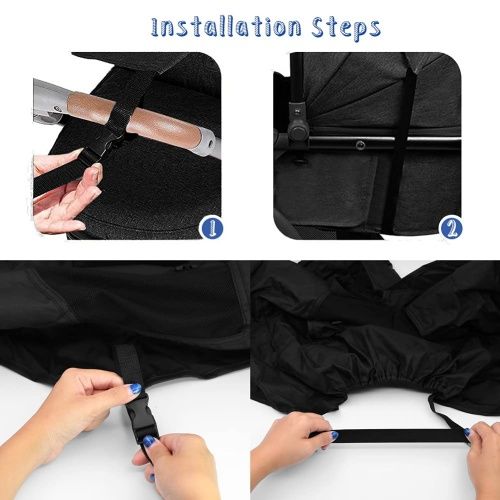 Installation Steps

1

2