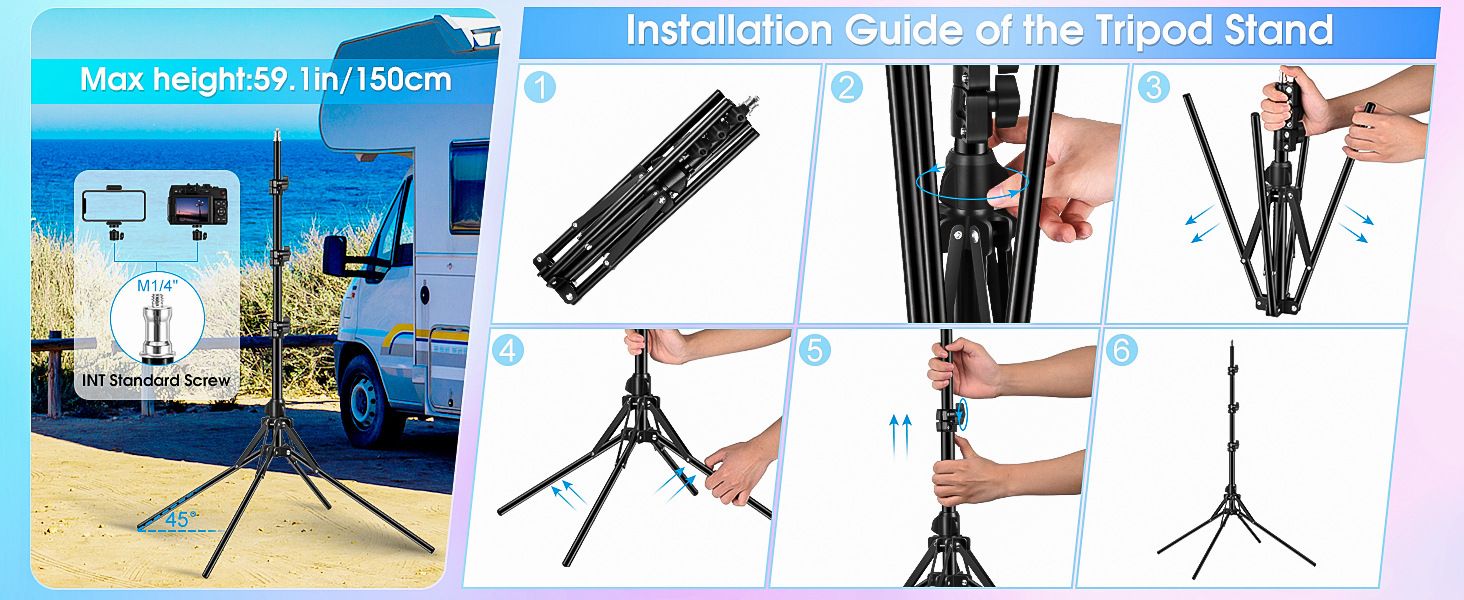 Max height:59.1in/150cm

M1/4"

INT Standard Screw

45°

Installation Guide of the Tripod Stand

1

2

3

4

5

6