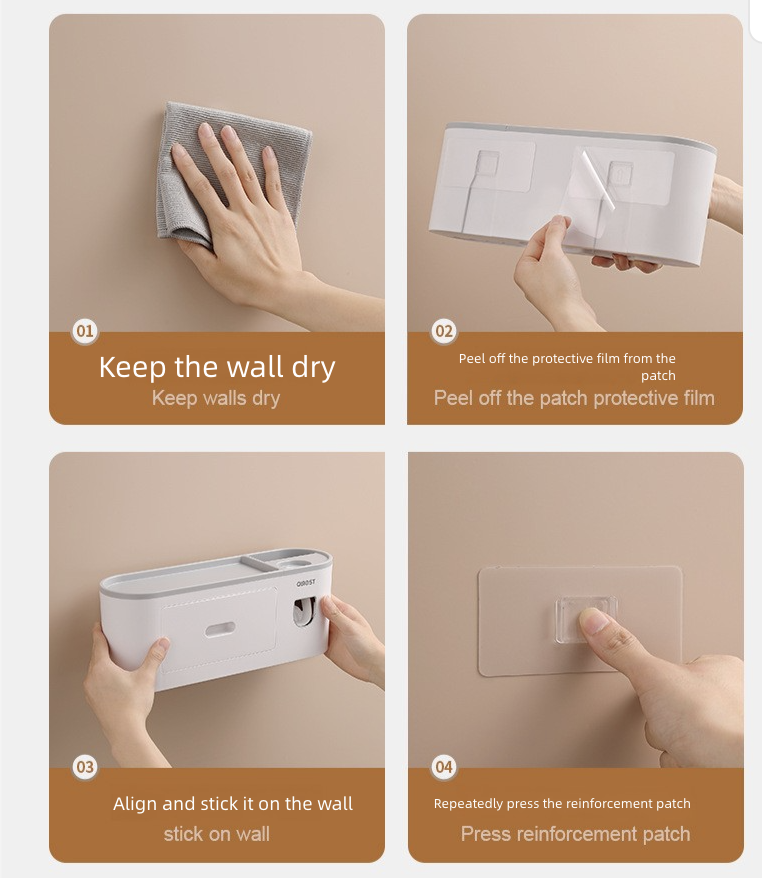 01

Keep the wall dry

Keep walls dry

02

Peel off the protective film from the patch

Peel off the patch protective film

OBOST

03

Align and stick it on the wall

stick on wall

04

Repeatedly press the reinforcement patch

Press reinforcement patch