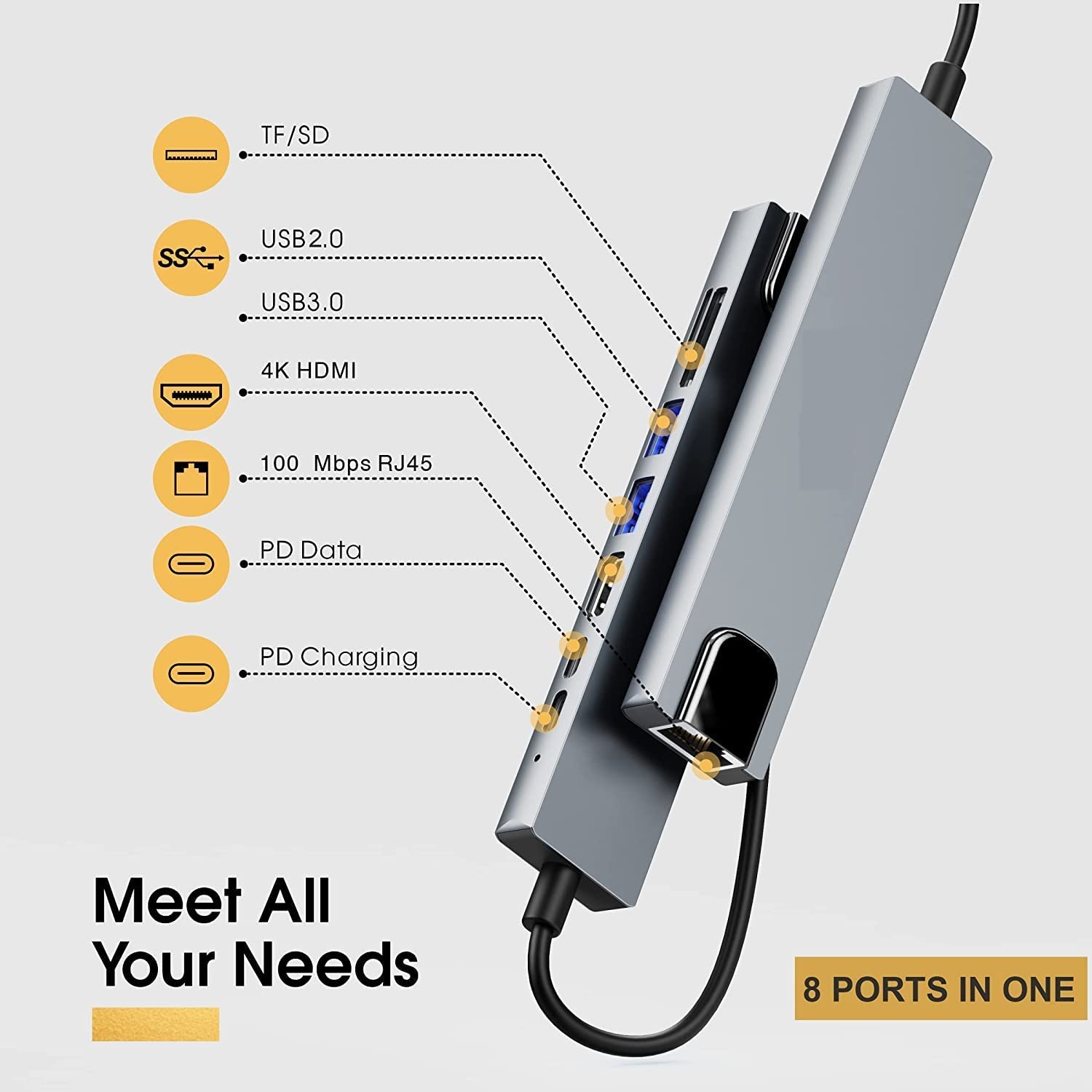 TF/SD

SS

USB2.0

USB3.0

4K HDMI

100 Mbps RJ45

PD Data

PD Charging

Meet All Your Needs

8 PORTS IN ONE