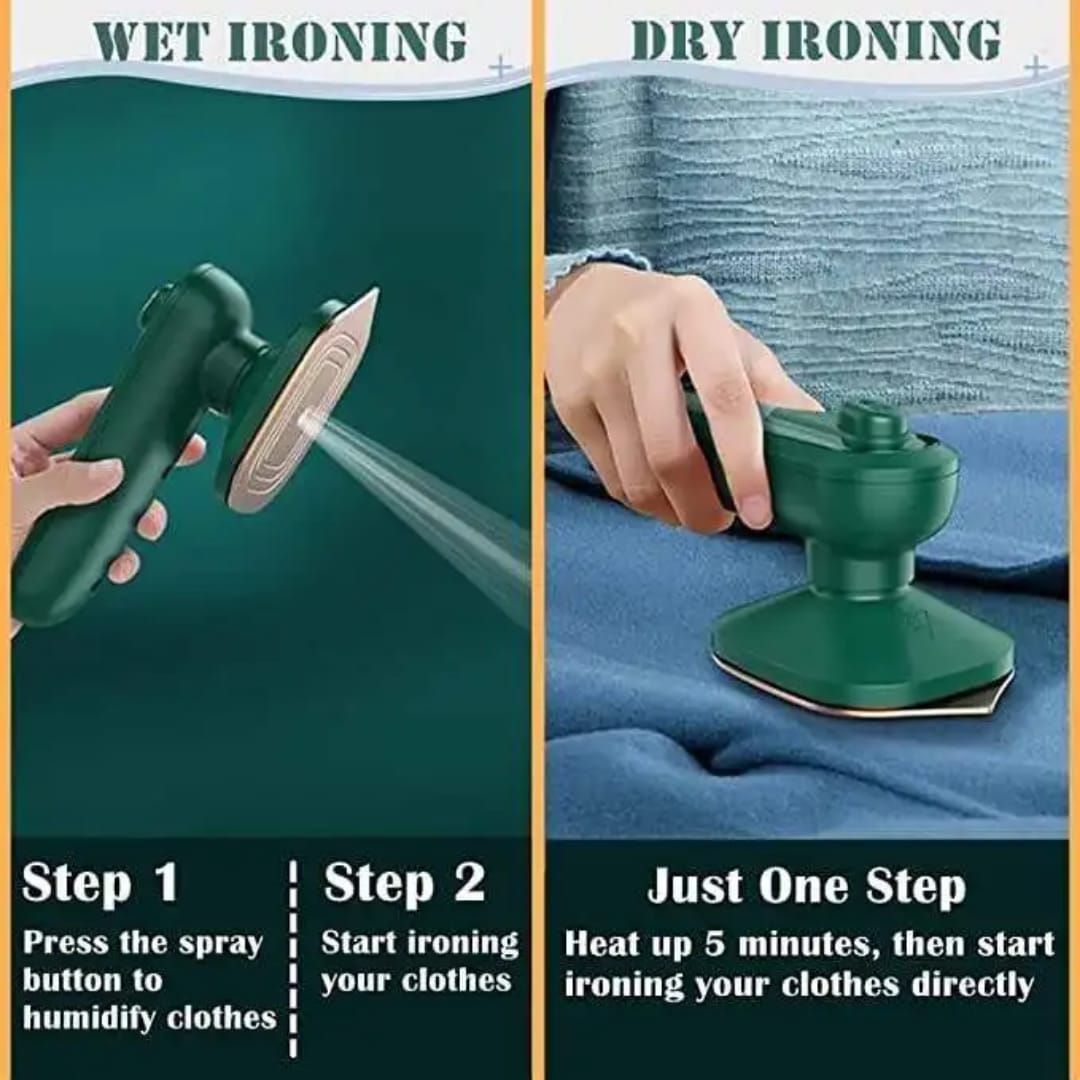 WET IRONING

Step 1
Press the spray button to humidify clothes

Step 2
Start ironing your clothes

DRY IRONING

Just One Step
Heat up 5 minutes, then start ironing your clothes directly