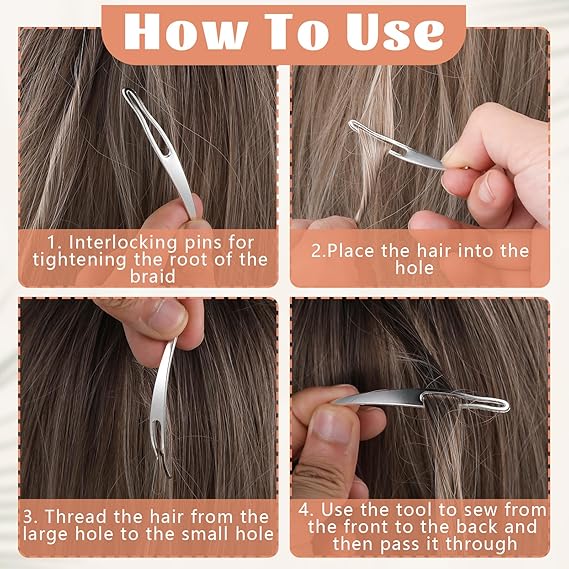 How To Use

1. Interlocking pins for tightening the root of the braid

2.Place the hair into the hole

3. Thread the hair from the large hole to the small hole

4. Use the tool to sew from the front to the back and then pass it through