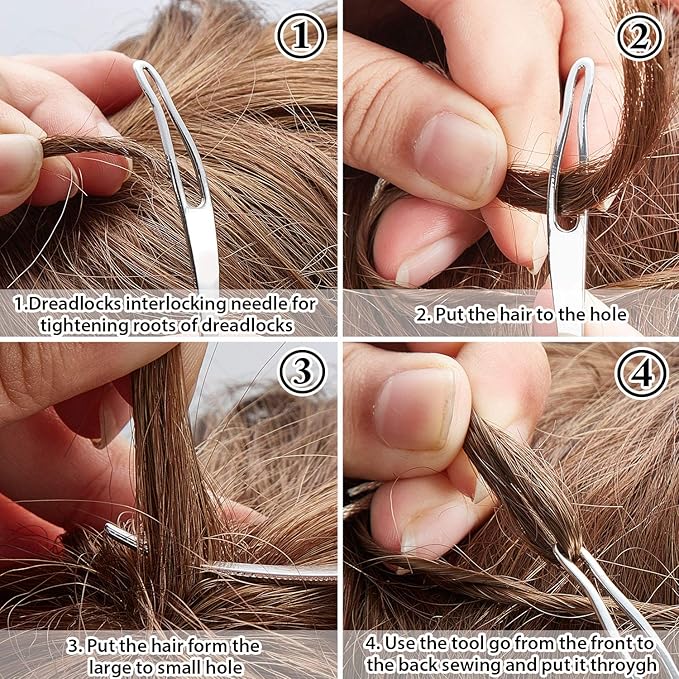 ①

1.Dreadlocks interlocking needle for tightening roots of dreadlocks

②

2. Put the hair to the hole

③

3. Put the hair form the large to small hole

④

4. Use the tool go from the front to the back sewing and put it throygh