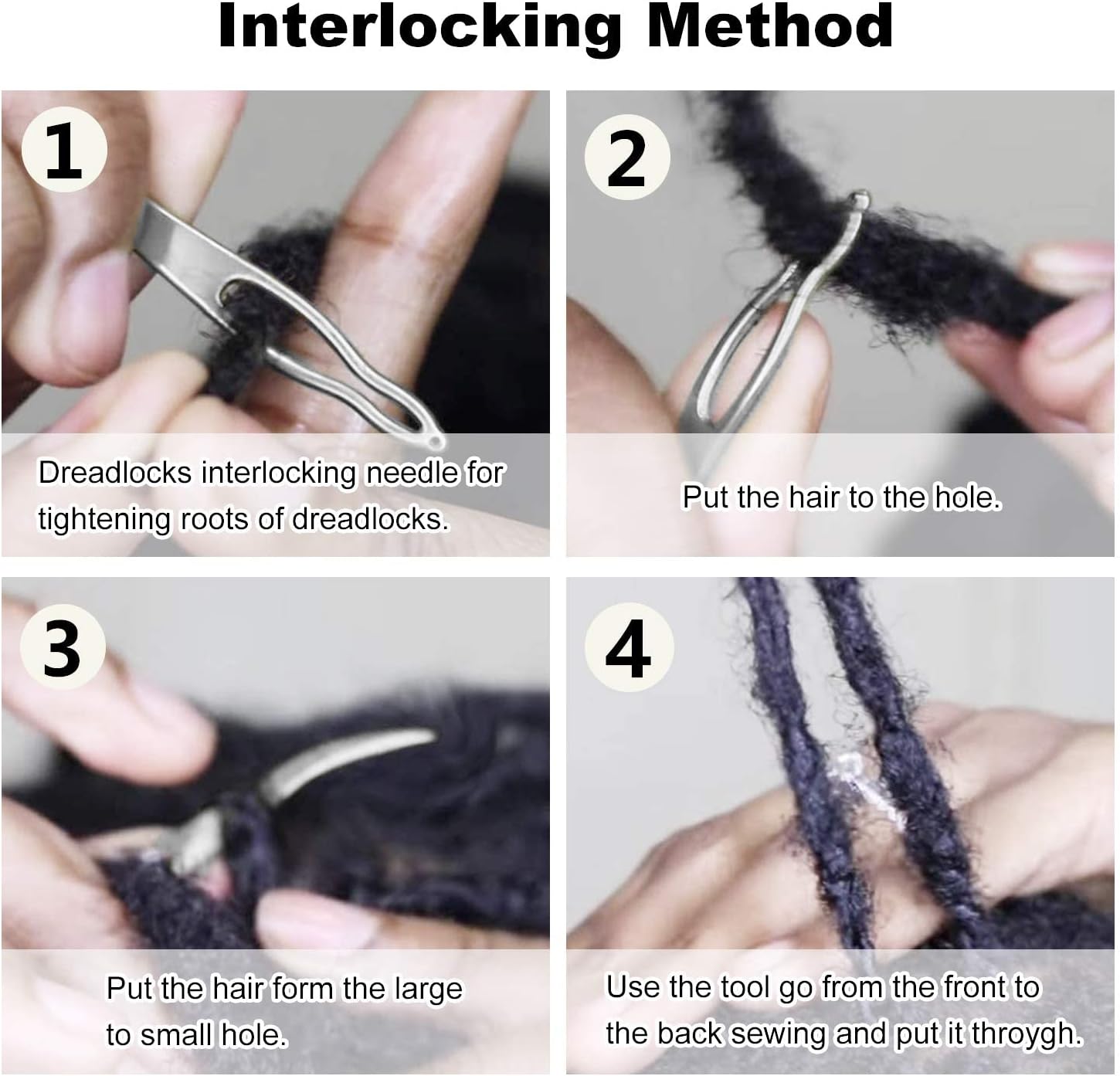 Interlocking Method

1

Dreadlocks interlocking needle for tightening roots of dreadlocks.

2

Put the hair to the hole.

3

Put the hair form the large to small hole.

4

Use the tool go from the front to the back sewing and put it throygh.