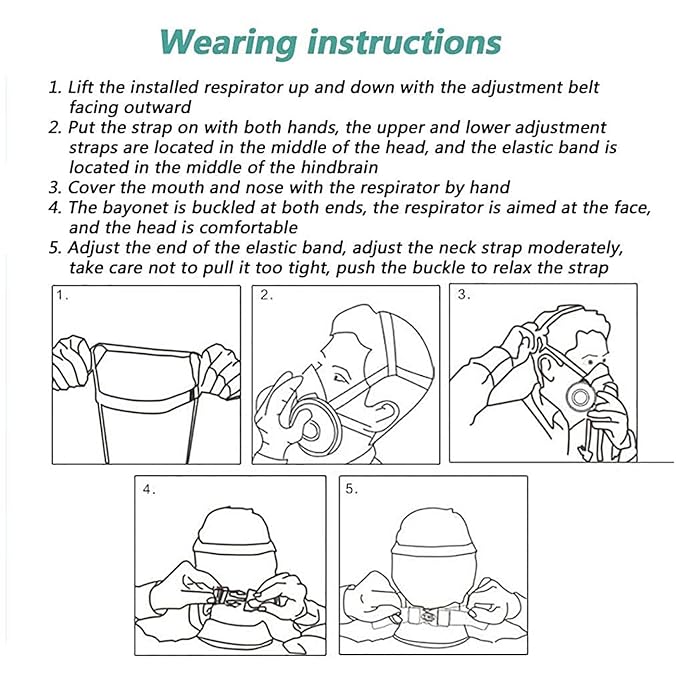 Wearing instructions

1. Lift the installed respirator up and down with the adjustment belt facing outward
2. Put the strap on with both hands, the upper and lower adjustment straps are located in the middle of the head, and the elastic band is located in the middle of the hindbrain
3. Cover the mouth and nose with the respirator by hand
4. The bayonet is buckled at both ends, the respirator is aimed at the face, and the head is comfortable
5. Adjust the end of the elastic band, adjust the neck strap moderately, take care not to pull it too tight, push the buckle to relax the strap

1.

2.

3.

4.

5.