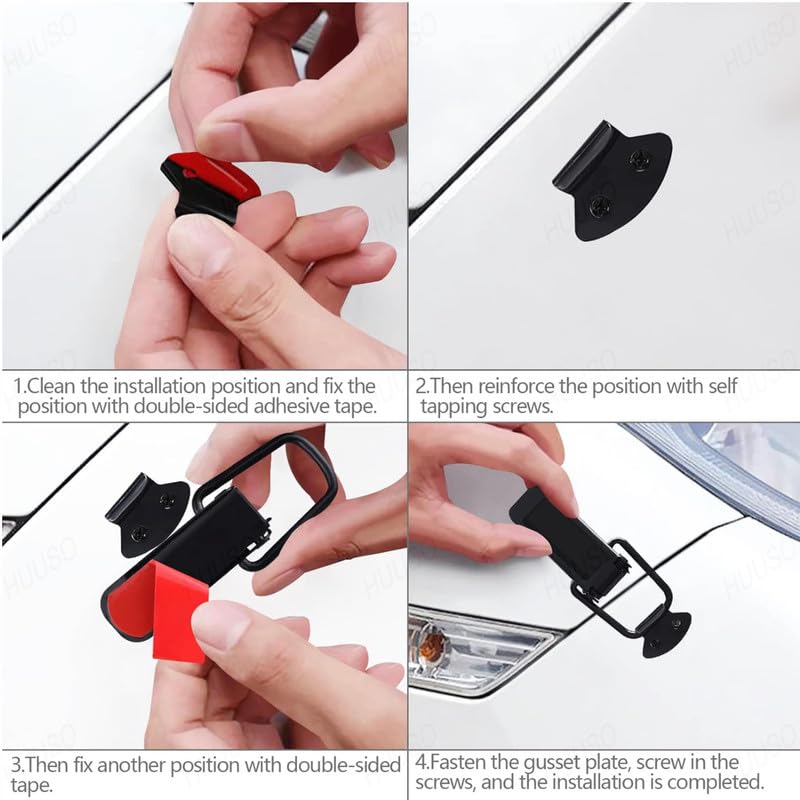 HUUSO

1.Clean the installation position and fix the position with double-sided adhesive tape.

2.Then reinforce the position with self tapping screws.

3.Then fix another position with double-sided tape.

4.Fasten the gusset plate, screw in the screws, and the installation is completed.