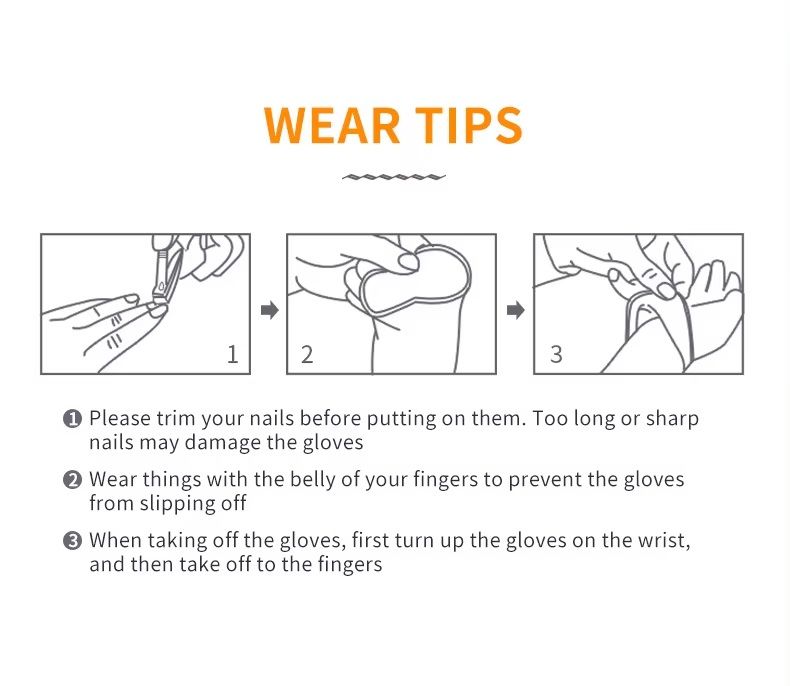 WEAR TIPS

1

2

3

❶ Please trim your nails before putting on them. Too long or sharp nails may damage the gloves

❷ Wear things with the belly of your fingers to prevent the gloves from slipping off

❸ When taking off the gloves, first turn up the gloves on the wrist, and then take off to the fingers