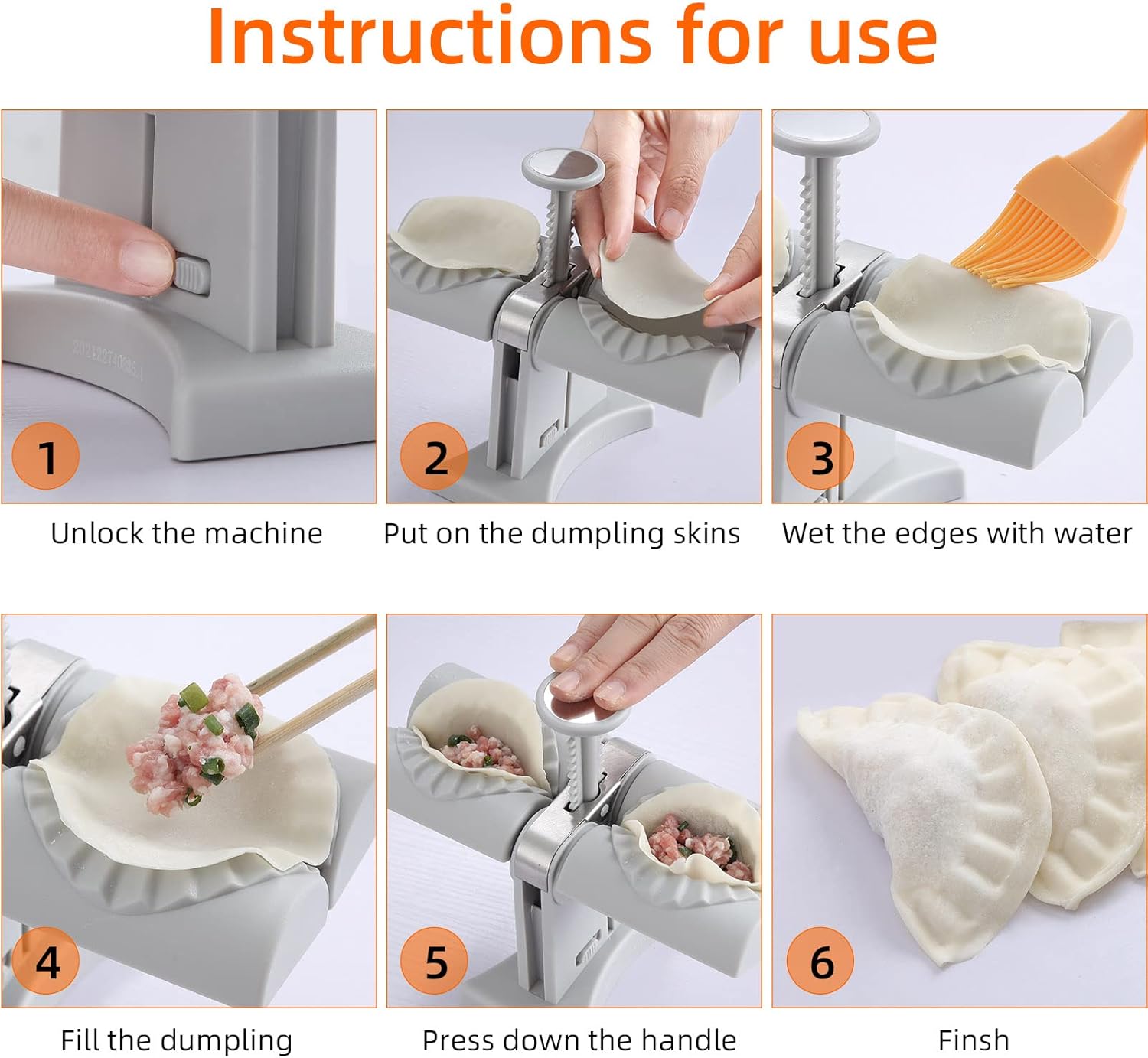 Instructions for use

1

Unlock the machine

2

Put on the dumpling skins

3

Wet the edges with water

4

Fill the dumpling

5

Press down the handle

6

Finsh