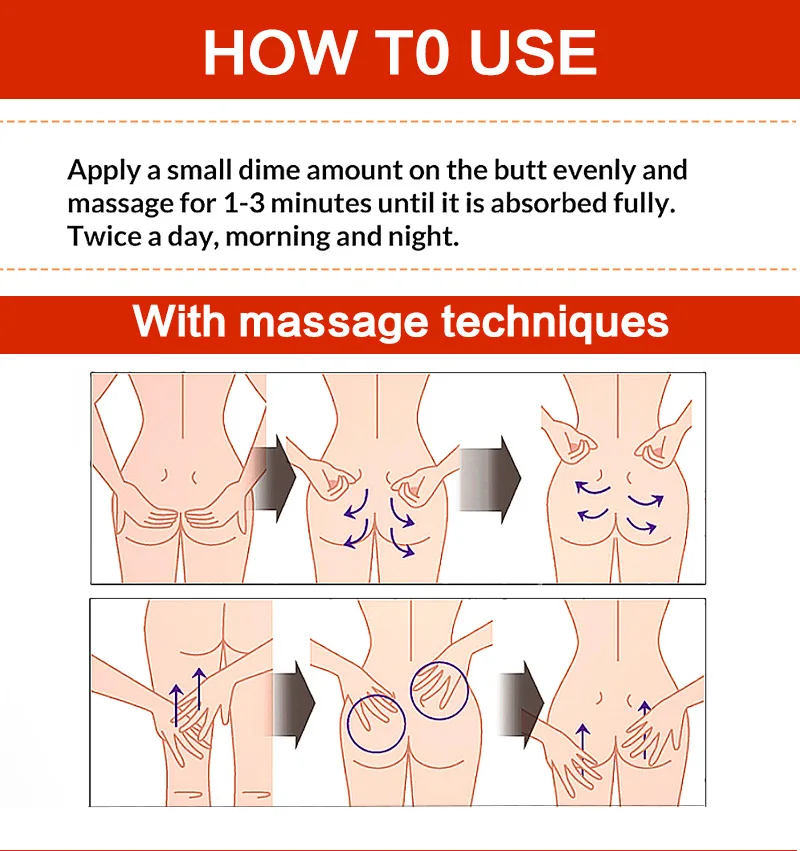 HOW T0 USE

Apply a small dime amount on the butt evenly and massage for 1-3 minutes until it is absorbed fully. Twice a day, morning and night.

With massage techniques