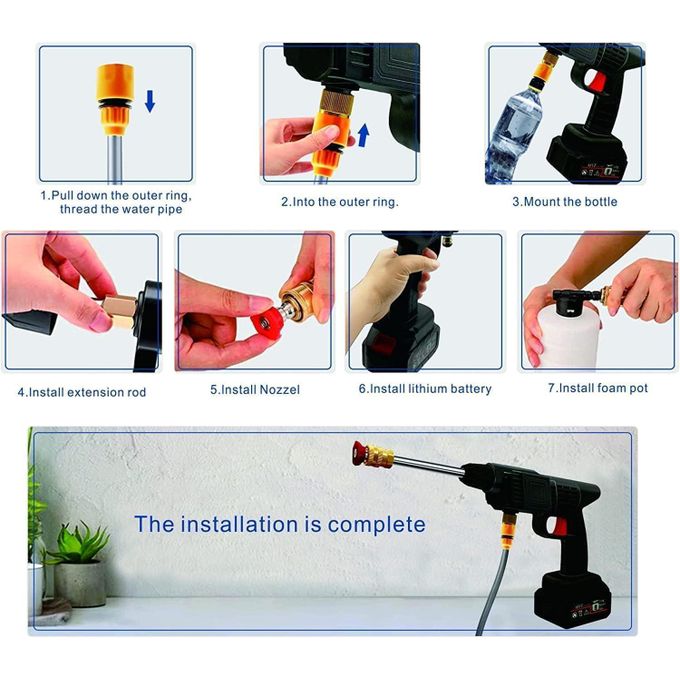 1.Pull down the outer ring, thread the water pipe

2.Into the outer ring.

3.Mount the bottle

4.Install extension rod

5.Install Nozzel

6.Install lithium battery

7.Install foam pot

The installation is complete