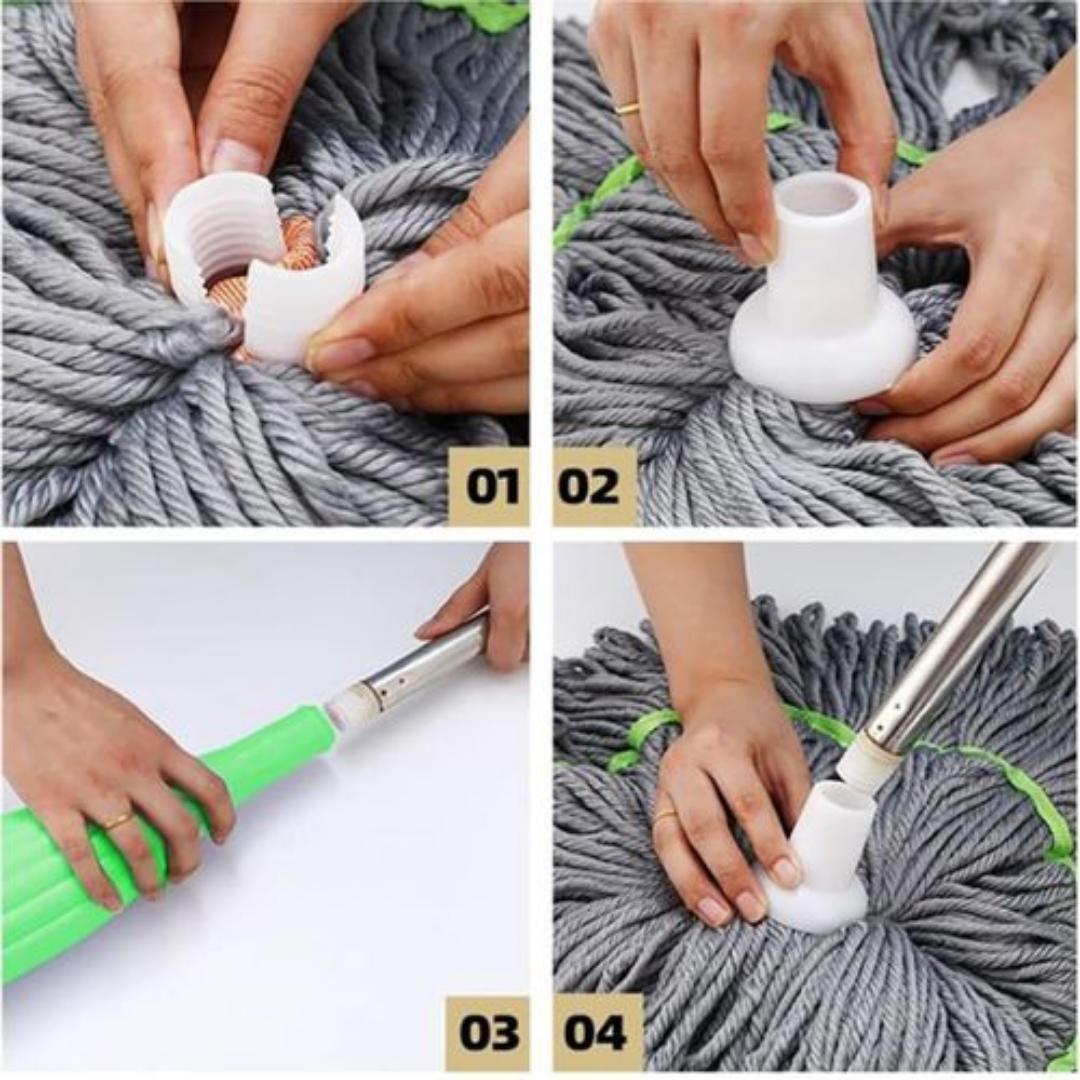 01
02
03
04