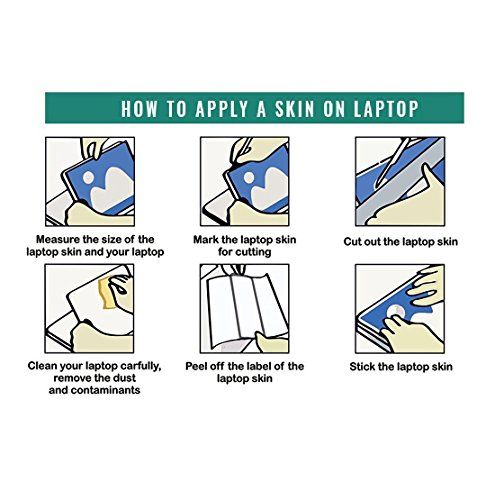 HOW TO APPLY A SKIN ON LAPTOP

Measure the size of the laptop skin and your laptop

Mark the laptop skin for cutting

Cut out the laptop skin

Clean your laptop carfully, remove the dust and contaminants

Peel off the label of the laptop skin

Stick the laptop skin