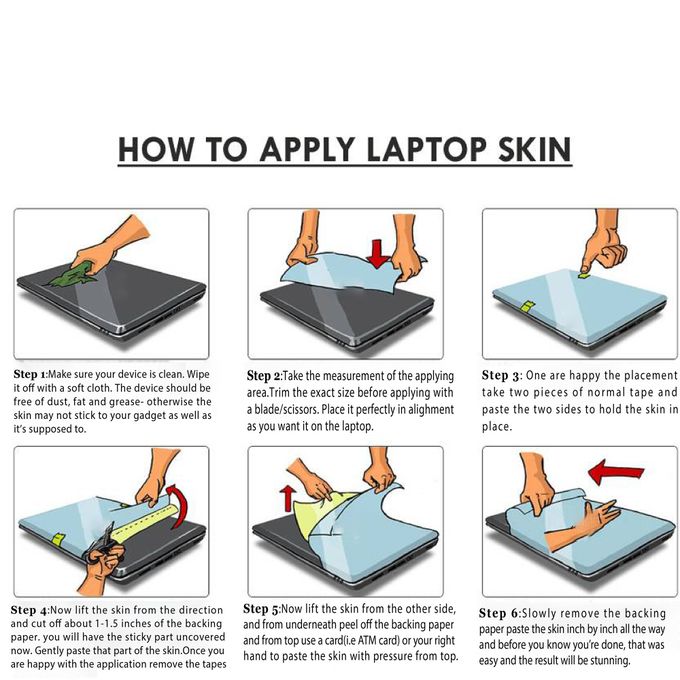 HOW TO APPLY LAPTOP SKIN

Step 1:Make sure your device is clean. Wipe it off with a soft cloth. The device should be free of dust, fat and grease- otherwise the skin may not stick to your gadget as well as it's supposed to.

Step 2:Take the measurement of the applying area.Trim the exact size before applying with a blade/scissors. Place it perfectly in alighment as you want it on the laptop.

Step 3: One are happy the placement take two pieces of normal tape and paste the two sides to hold the skin in place.

Step 4:Now lift the skin from the direction and cut off about 1-1.5 inches of the backing paper. you will have the sticky part uncovered now. Gently paste that part of the skin.Once you are happy with the application remove the tapes

Step 5:Now lift the skin from the other side, and from underneath peel off the backing paper and from top use a card(i.e ATM card) or your right hand to paste the skin with pressure from top.

Step 6:Slowly remove the backing paper paste the skin inch by inch all the way and before you know you're done, that was easy and the result will be stunning.