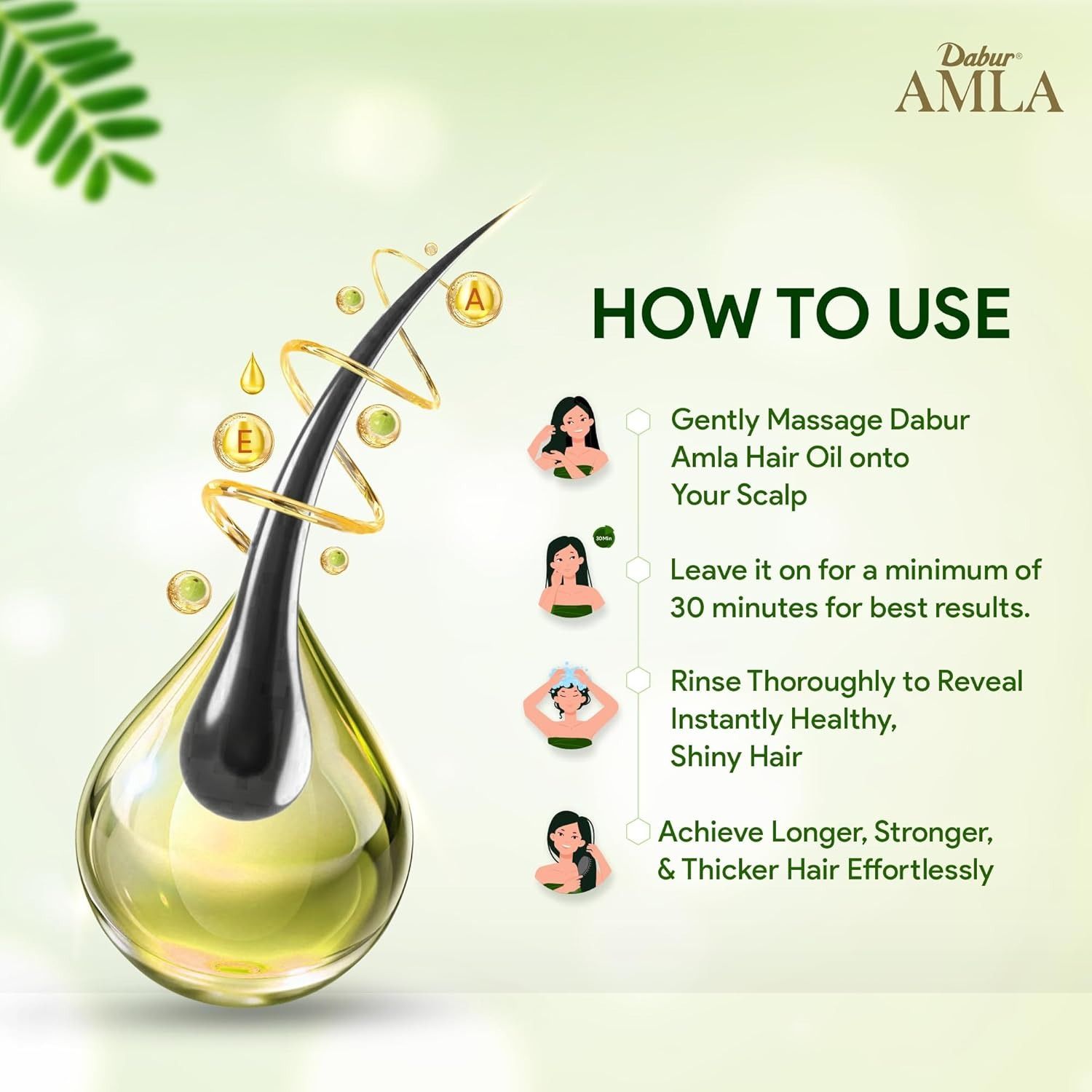 Dabur®
AMLA

A
E

HOW TO USE

Gently Massage Dabur Amla Hair Oil onto Your Scalp

30Min

Leave it on for a minimum of 30 minutes for best results.

Rinse Thoroughly to Reveal Instantly Healthy, Shiny Hair

Achieve Longer, Stronger, & Thicker Hair Effortlessly