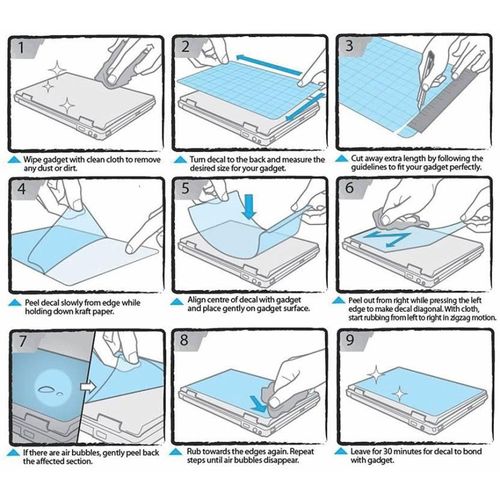 1

Wipe gadget with clean cloth to remove any dust or dirt.

2

Turn decal to the back and measure the desired size for your gadget.

3

Cut away extra length by following the guidelines to fit your gadget perfectly.

4

Peel decal slowly from edge while holding down kraft paper.

5

Align centre of decal with gadget and place gently on gadget surface.

6

Peel out from right while pressing the left edge to make decal diagonal. With cloth, start rubbing from left to right in zigzag motion.

7

If there are air bubbles, gently peel back the affected section.

8

Rub towards the edges again. Repeat steps until air bubbles disappear.

9

Leave for 30 minutes for decal to bond with gadget.