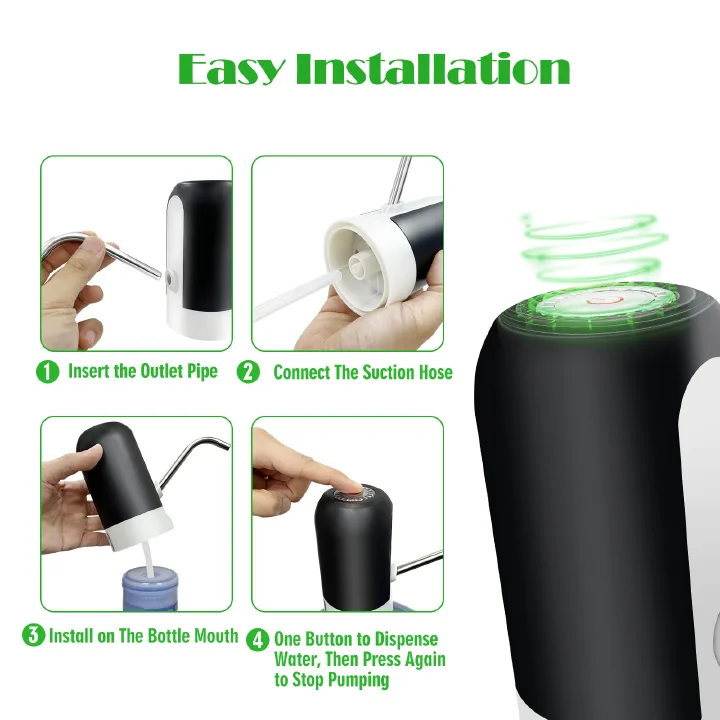 Easy Installation

1 Insert the Outlet Pipe

2 Connect The Suction Hose

3 Install on The Bottle Mouth

4 One Button to Dispense Water, Then Press Again to Stop Pumping