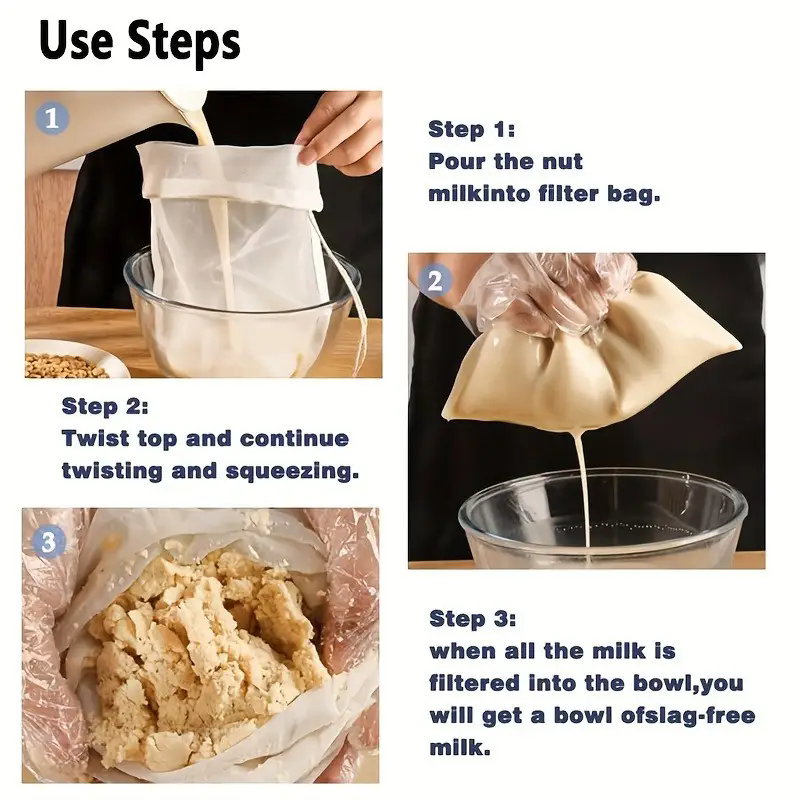 Use Steps

1

Step 1:
Pour the nut milkinto filter bag.

2

Step 2:
Twist top and continue twisting and squeezing.

3

Step 3:
when all the milk is filtered into the bowl,you will get a bowl ofslag-free milk.