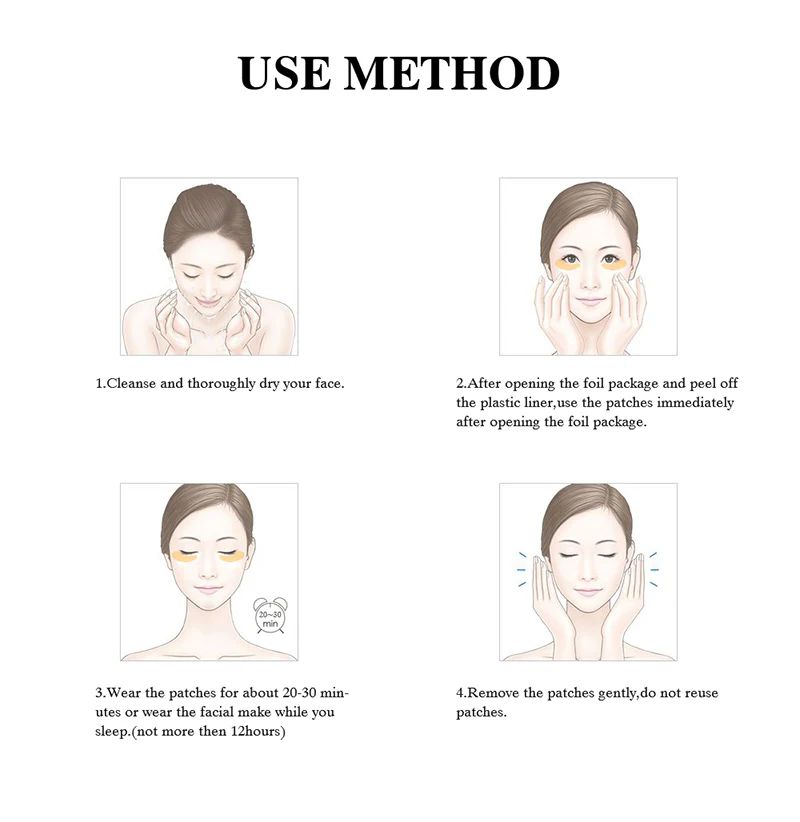 USE METHOD

1.Cleanse and thoroughly dry your face.

2.After opening the foil package and peel off the plastic liner,use the patches immediately after opening the foil package.

20~30 min

3.Wear the patches for about 20-30 minutes or wear the facial make while you sleep.(not more then 12hours)

4.Remove the patches gently,do not reuse patches.