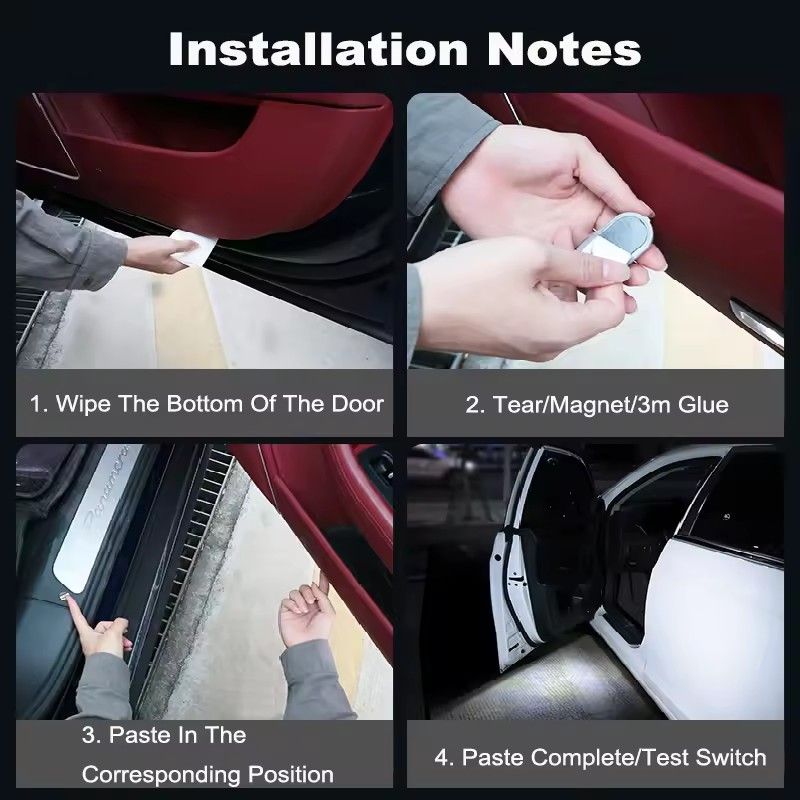 Installation Notes

1. Wipe The Bottom Of The Door

2. Tear/Magnet/3m Glue

Panamera

3. Paste In The Corresponding Position

4. Paste Complete/Test Switch