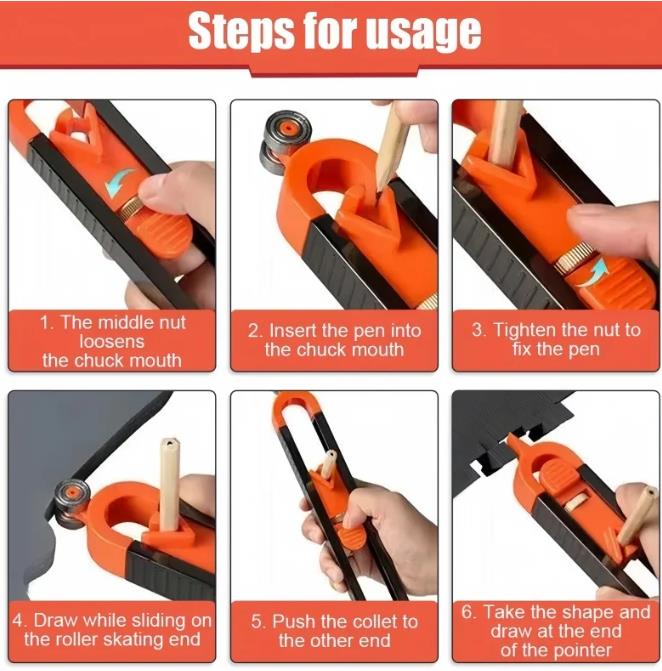 Steps for usage

1. The middle nut loosens the chuck mouth

2. Insert the pen into the chuck mouth

3. Tighten the nut to fix the pen

4. Draw while sliding on the roller skating end

5. Push the collet to the other end

6. Take the shape and draw at the end of the pointer