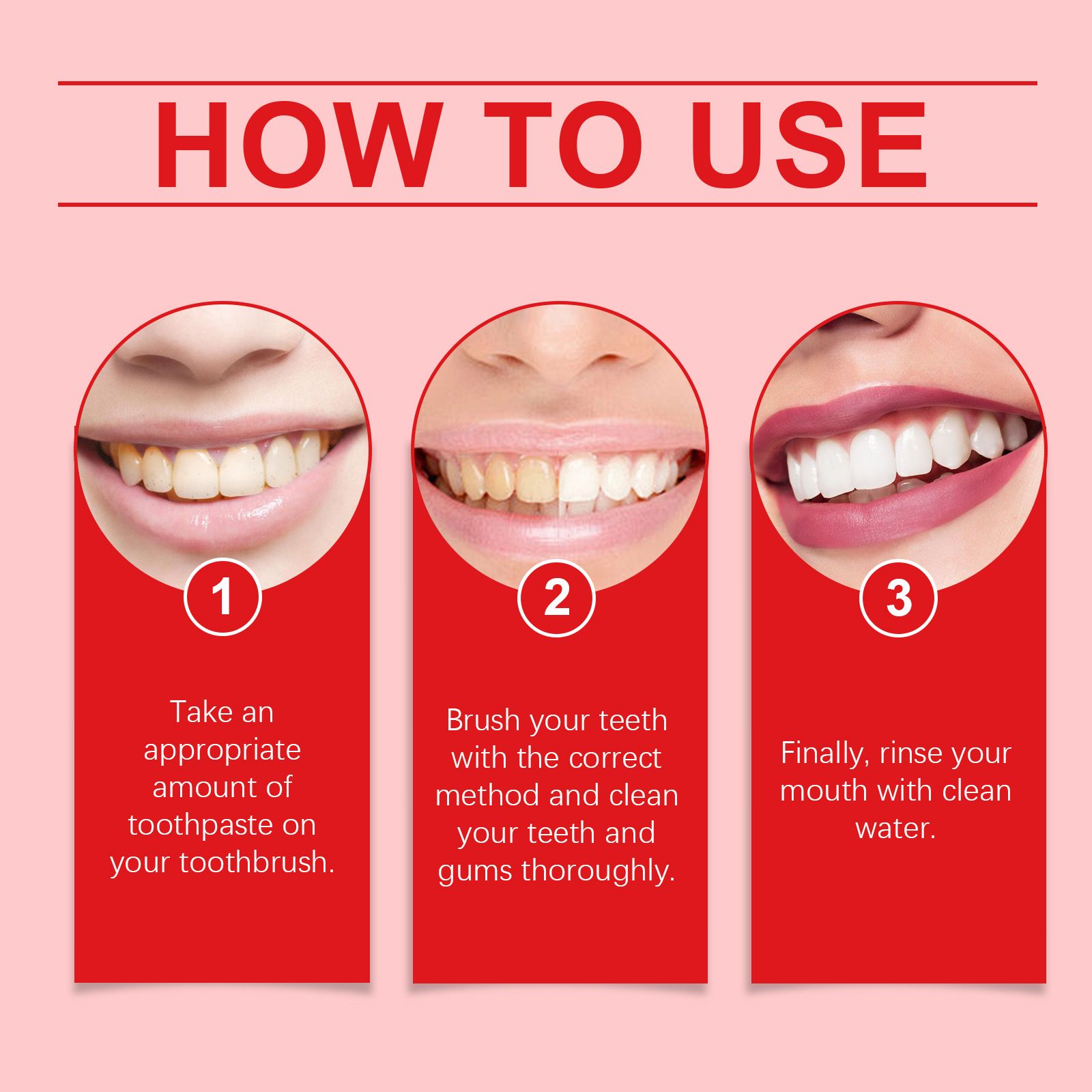 HOW TO USE

1

Take an appropriate amount of toothpaste on your toothbrush.

2

Brush your teeth with the correct method and clean your teeth and gums thoroughly.

3

Finally, rinse your mouth with clean water.