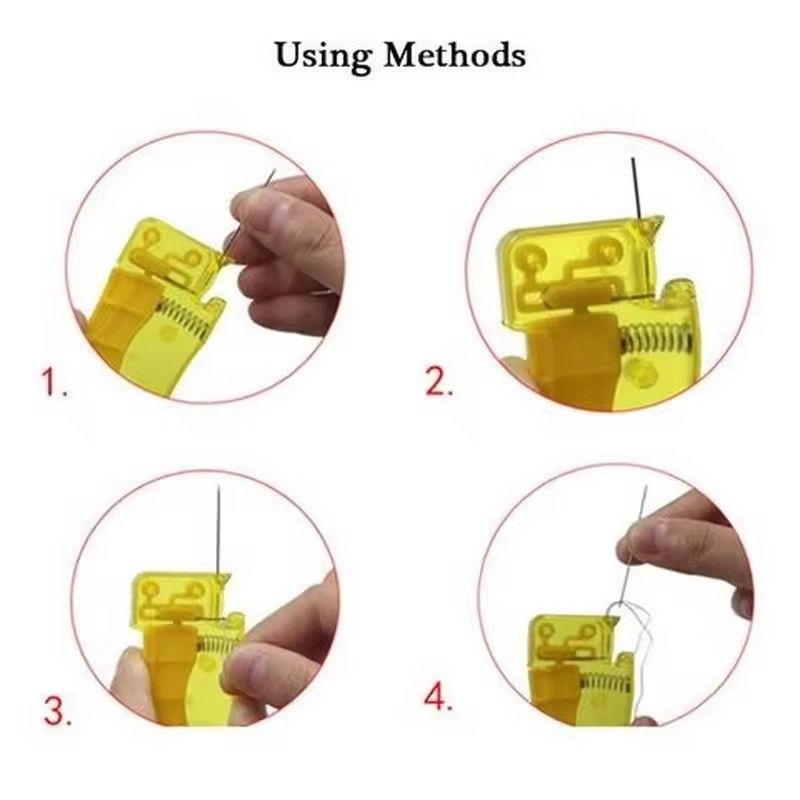 Using Methods

1.

2.

3.

4.