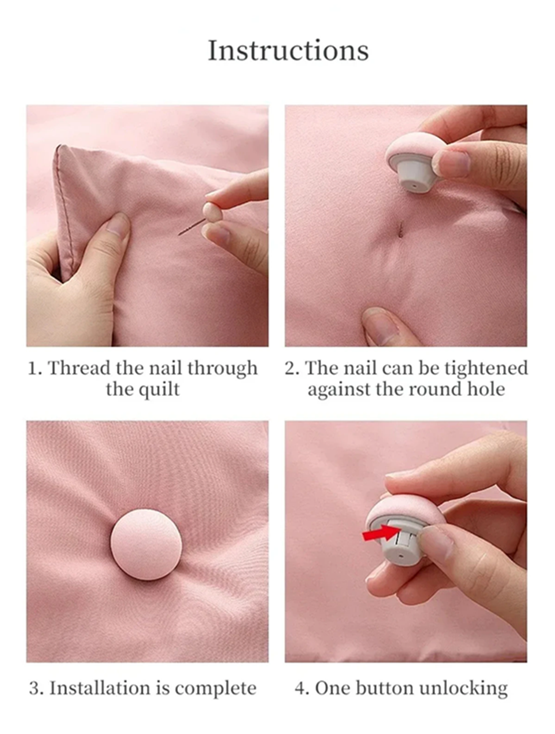 Instructions

1. Thread the nail through the quilt

2. The nail can be tightened against the round hole

3. Installation is complete

4. One button unlocking