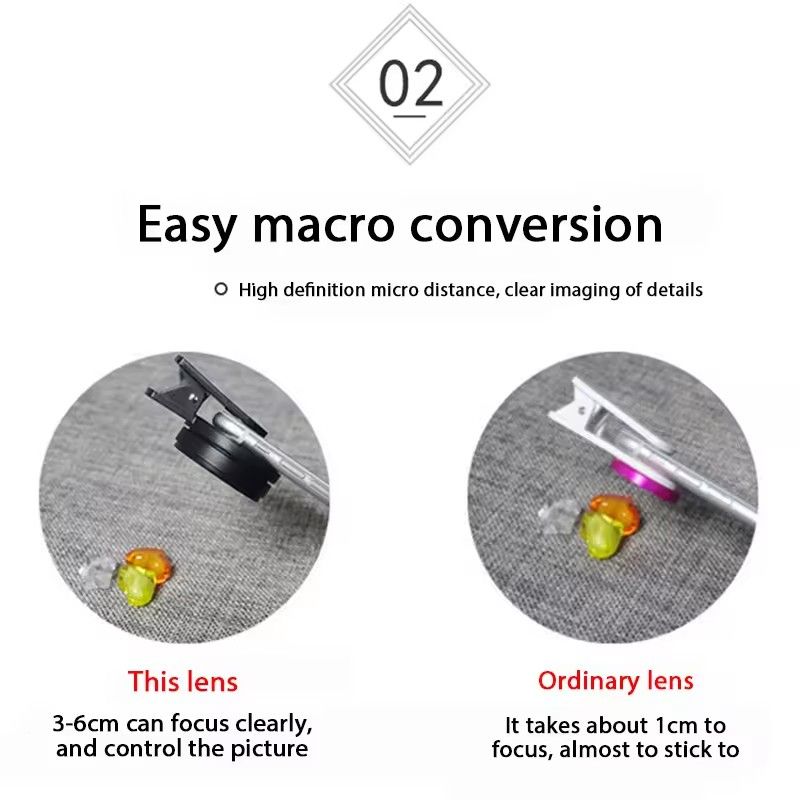 02

Easy macro conversion

High definition micro distance, clear imaging of details

This lens

3-6cm can focus clearly, and control the picture

Ordinary lens

It takes about 1cm to focus, almost to stick to