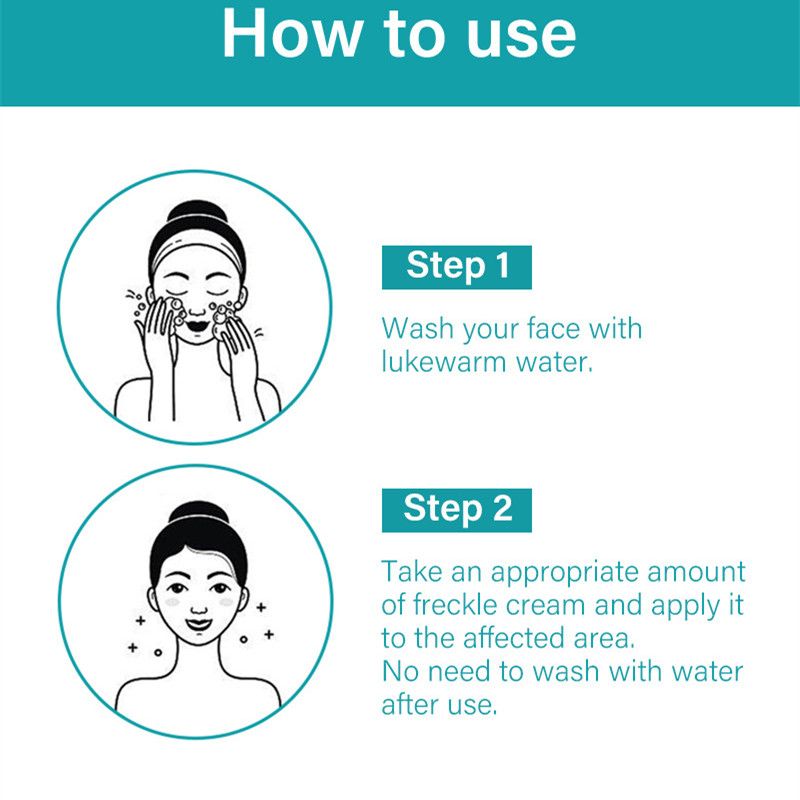 How to use

Step 1

Wash your face with lukewarm water.

Step 2

Take an appropriate amount of freckle cream and apply it to the affected area.
No need to wash with water after use.