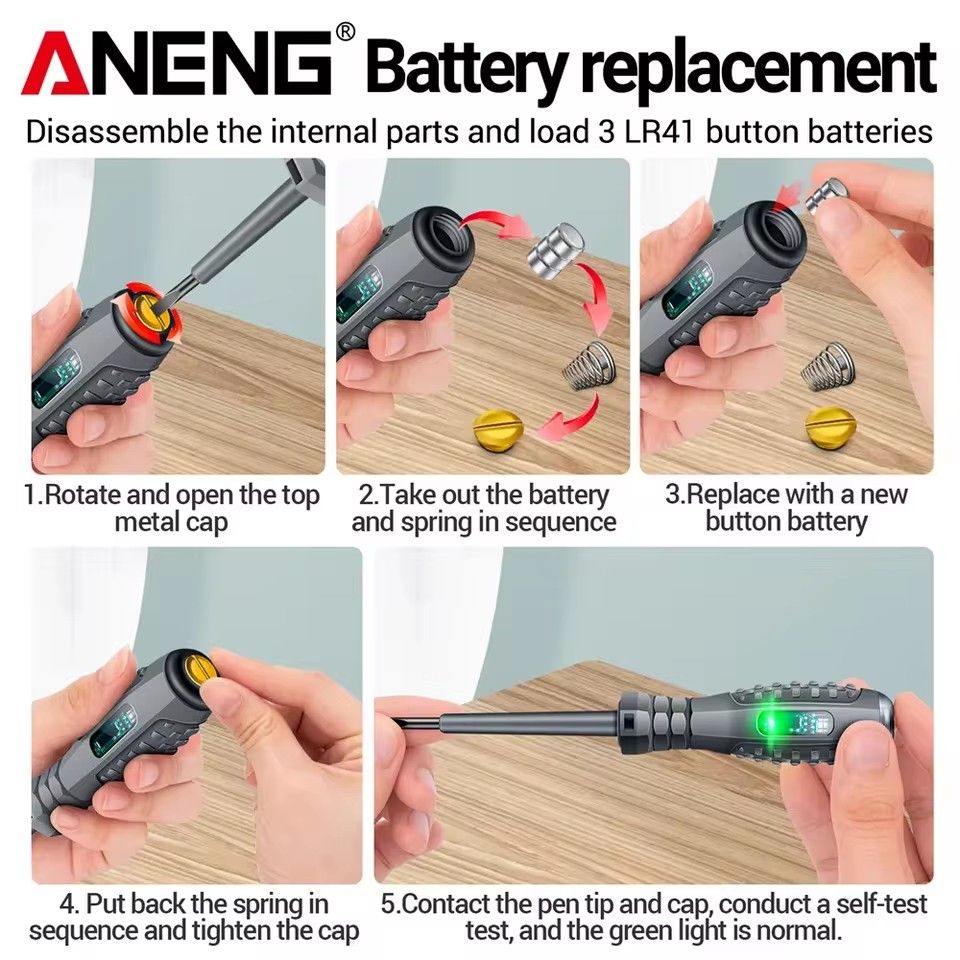 ANENG® Battery replacement

Disassemble the internal parts and load 3 LR41 button batteries

1.Rotate and open the top metal cap

2.Take out the battery and spring in sequence

3.Replace with a new button battery

4. Put back the spring in sequence and tighten the cap

5.Contact the pen tip and cap, conduct a self-test test, and the green light is normal.