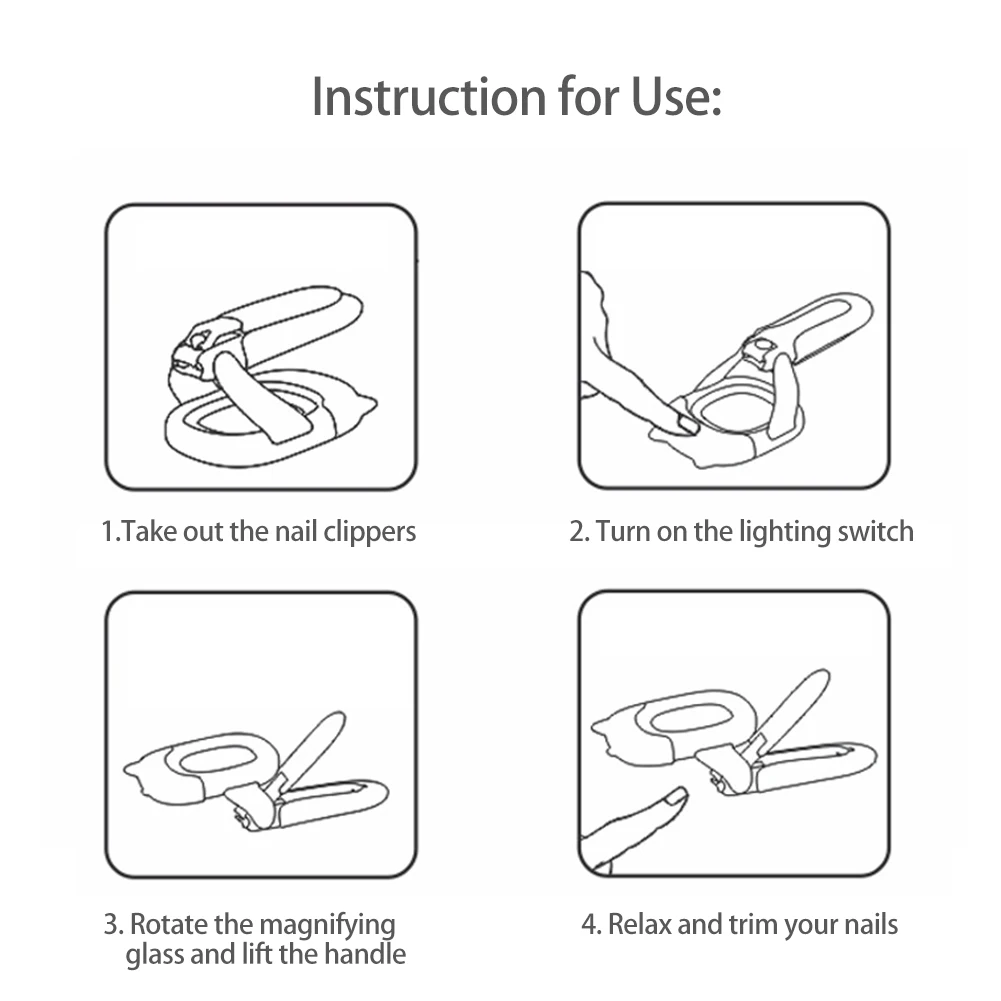 Instruction for Use:

1.Take out the nail clippers

2. Turn on the lighting switch

3. Rotate the magnifying glass and lift the handle

4. Relax and trim your nails