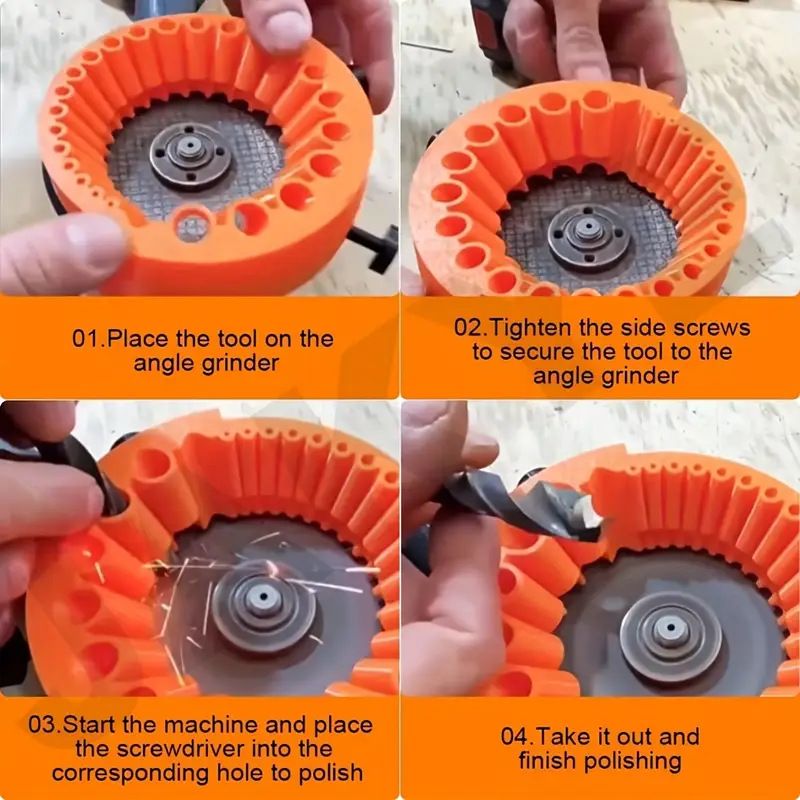 01.Place the tool on the angle grinder

02.Tighten the side screws to secure the tool to the angle grinder

03.Start the machine and place the screwdriver into the corresponding hole to polish

04.Take it out and finish polishing