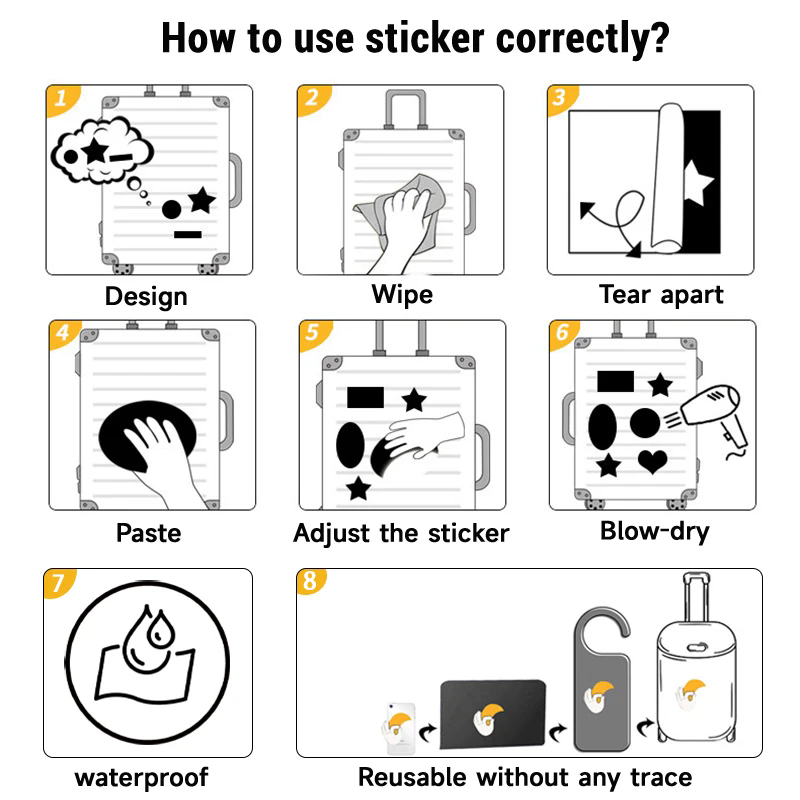 How to use sticker correctly?

1
Design

2
Wipe

3
Tear apart

4
Paste

5
Adjust the sticker

6
Blow-dry

7
waterproof

8
Reusable without any trace