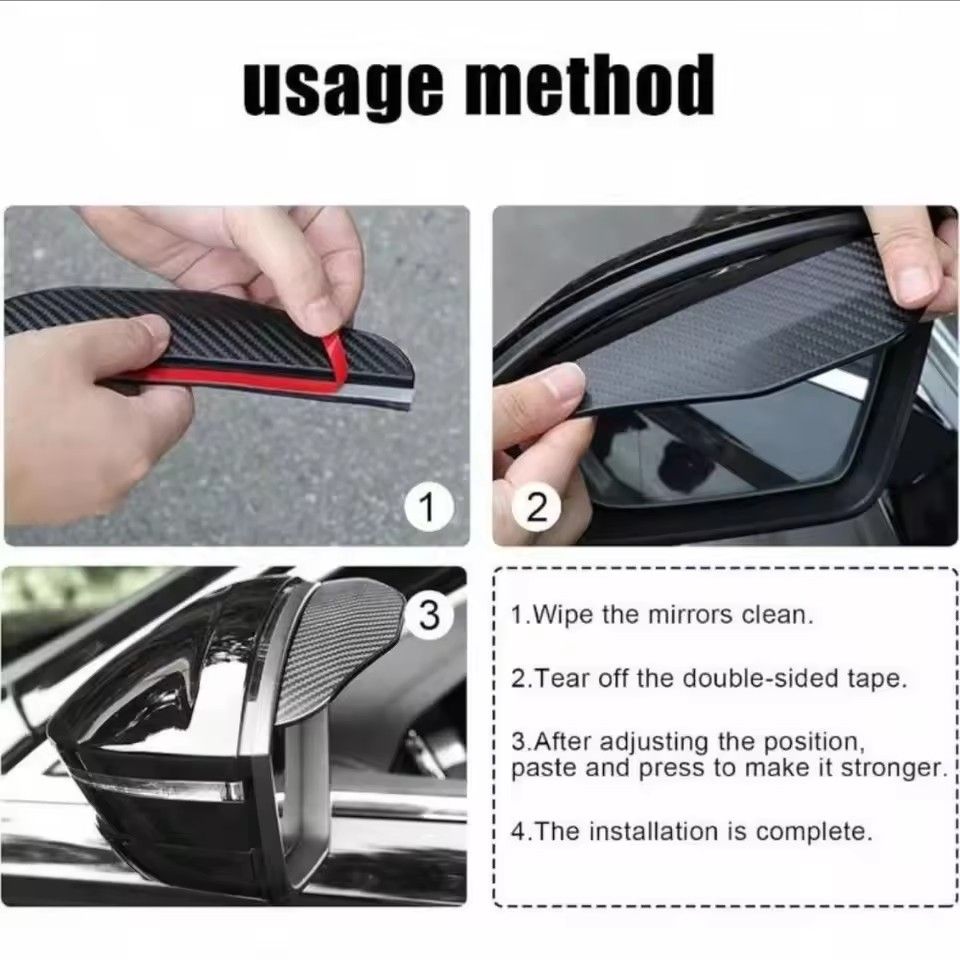 usage method

1

2

3

1.Wipe the mirrors clean.

2.Tear off the double-sided tape.

3.After adjusting the position, paste and press to make it stronger.

4.The installation is complete.