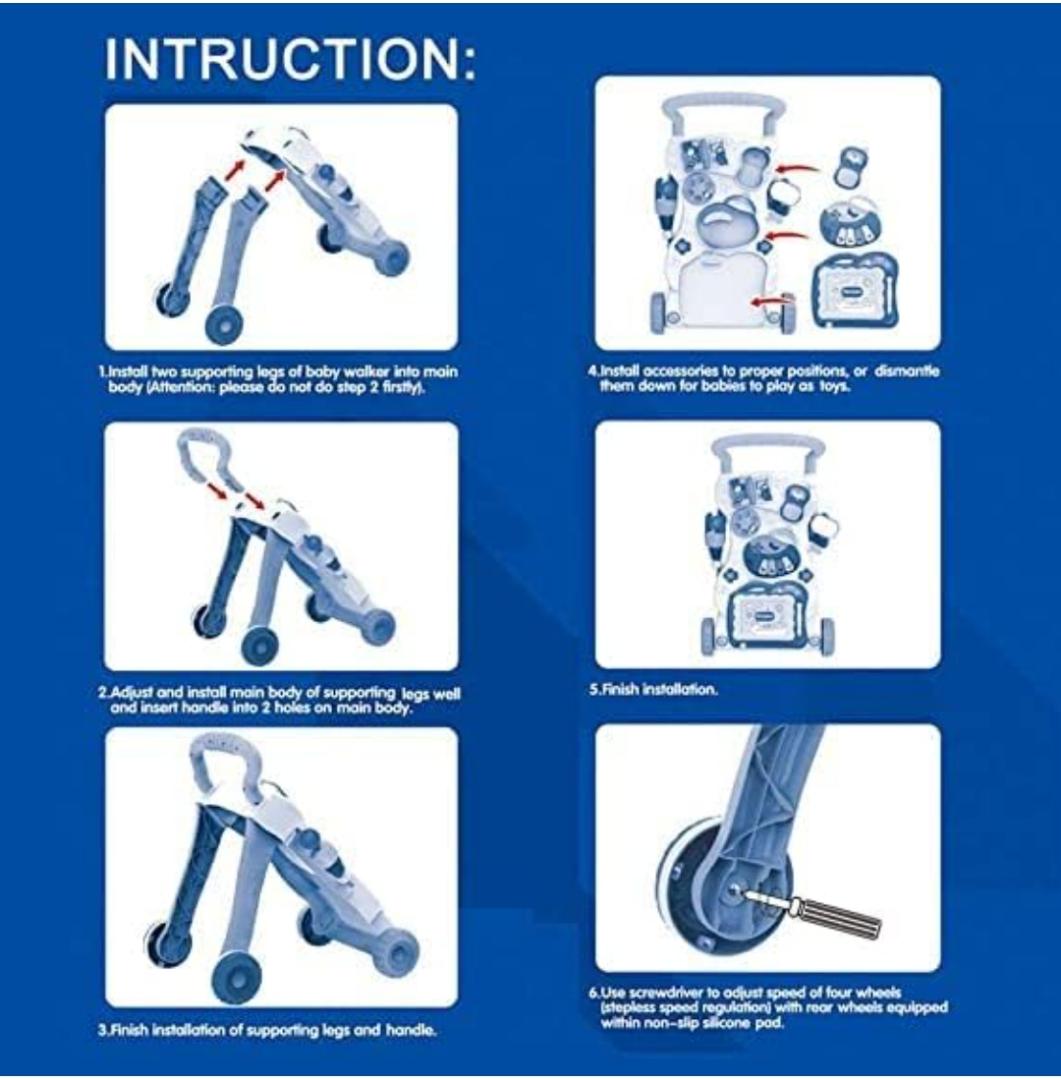 INTRUCTION:

1.Install two supporting legs of baby walker into main body (Attention: please do not do step 2 firstly).

2.Adjust and install main body of supporting legs well and insert handle into 2 holes on main body.

3.Finish installation of supporting legs and handle.

4.Install accessories to proper positions, or dismantle them down for babies to play as toys.

5.Finish installation.

6.Use screwdriver to adjust speed of four wheels (stepless speed regulation) with rear wheels equipped within non-slip silicone pad.