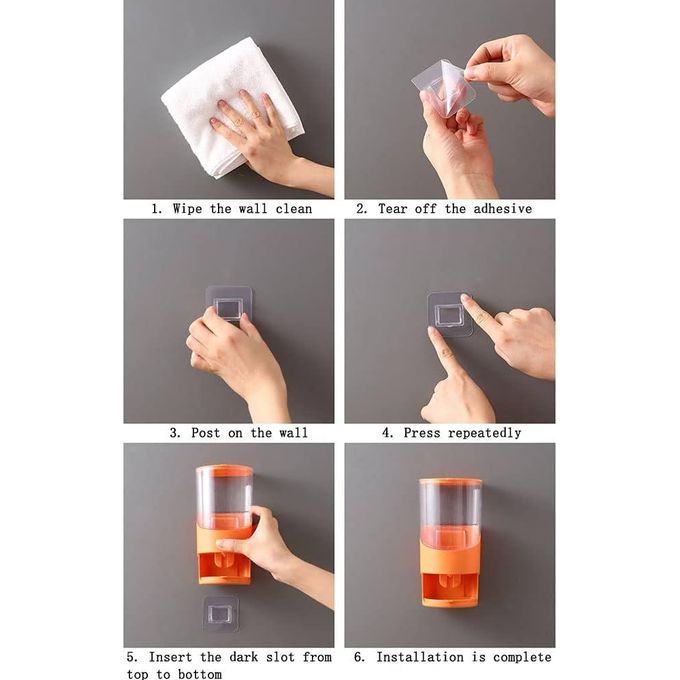 1. Wipe the wall clean

2. Tear off the adhesive

3. Post on the wall

4. Press repeatedly

5. Insert the dark slot from top to bottom

6. Installation is complete